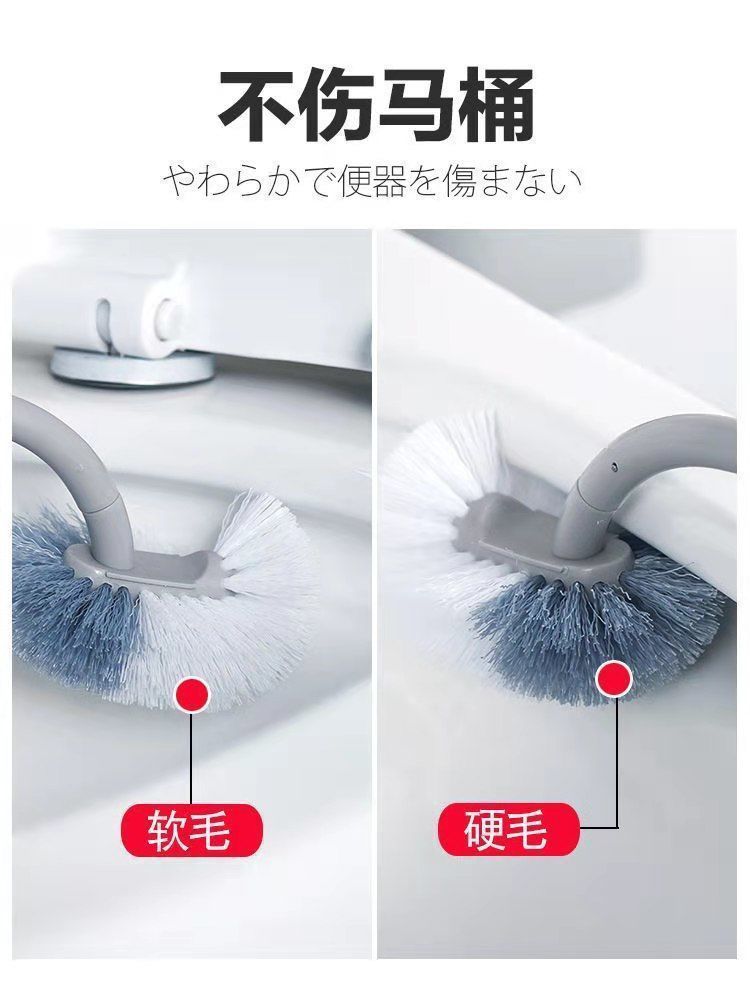 不伤马桶
やわらかで便器を傷まない

软毛

硬毛