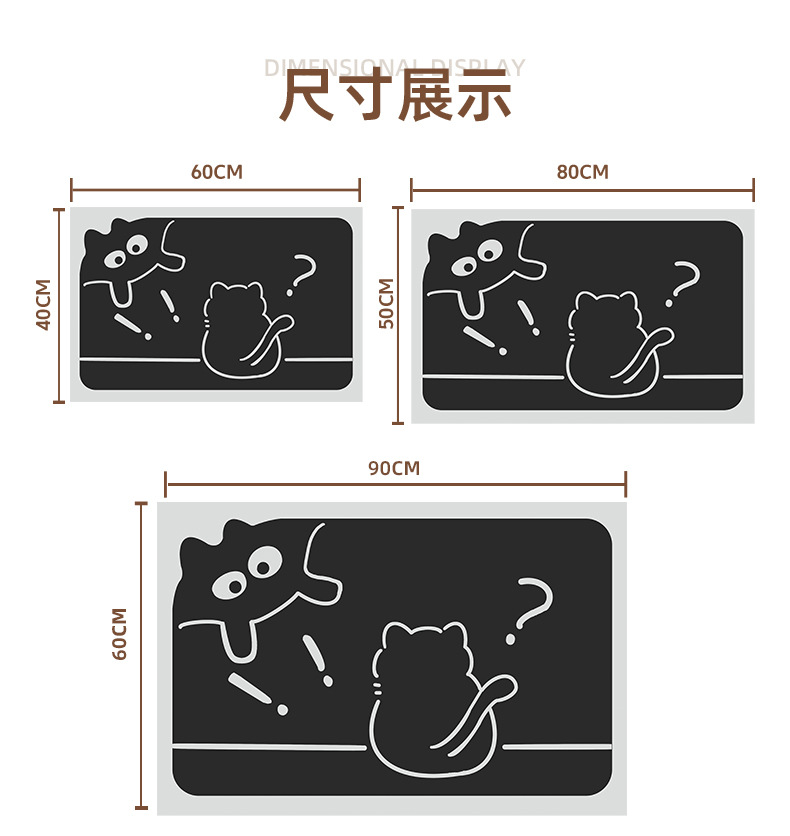 DIMENSIONAL DISPLAY
尺寸展示

60CM
40CM

80CM
50CM

90CM
60CM