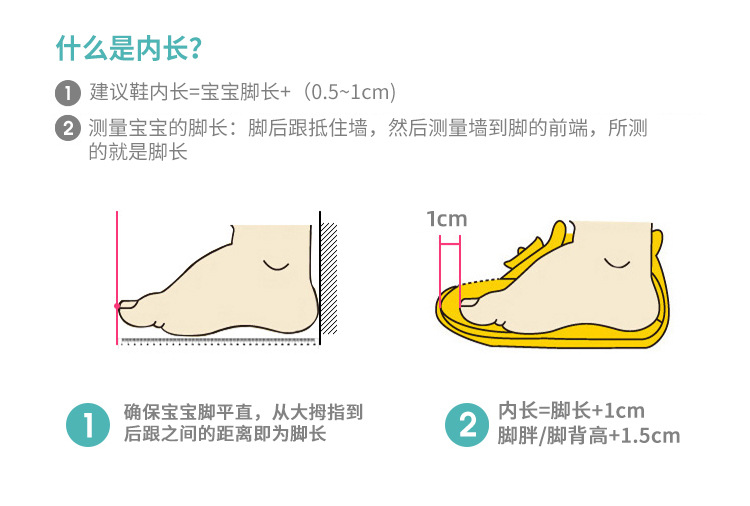 什么是内长?

1 建议鞋内长=宝宝脚长+（0.5~1cm）

2 测量宝宝的脚长：脚后跟抵住墙，然后测量墙到脚的前端，所测的就是脚长

1cm

1 确保宝宝脚平直，从大拇指到后跟之间的距离即为脚长

2 内长=脚长+1cm
脚胖/脚背高+1.5cm