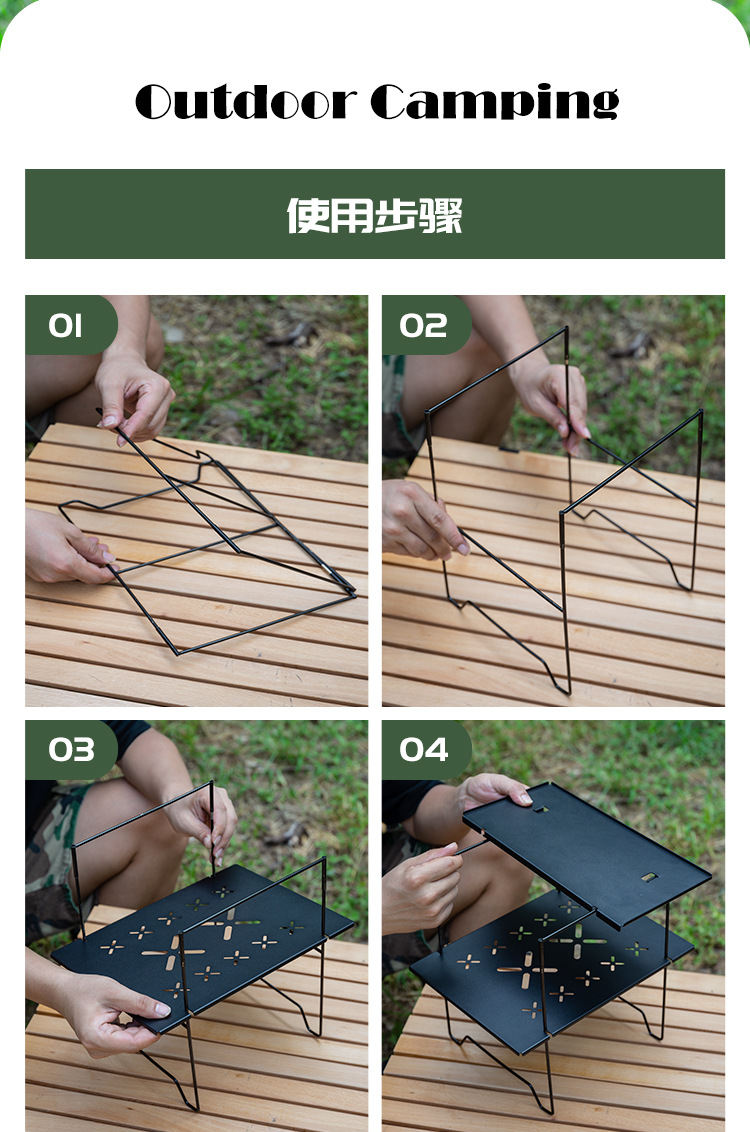 Outdoor Camping

使用步骤

01

02

03

04