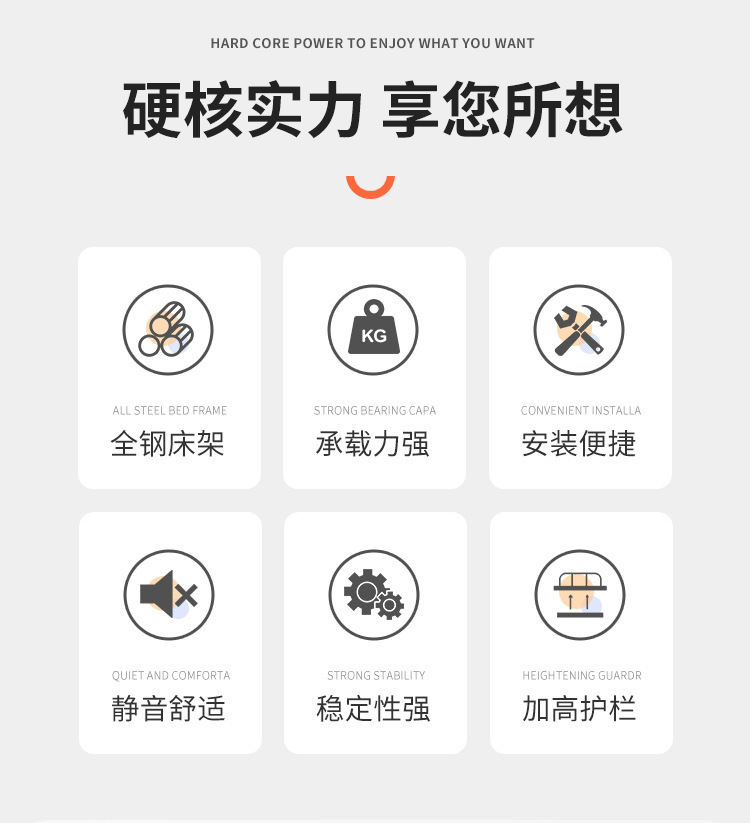 HARD CORE POWER TO ENJOY WHAT YOU WANT

硬核实力 享您所想

KG

ALL STEEL BED FRAME
全钢床架

STRONG BEARING CAPA
承载力强

CONVENIENT INSTALLA
安装便捷

QUIET AND COMFORTA
静音舒适

STRONG STABILITY
稳定性强

HEIGHTENING GUARDR
加高护栏