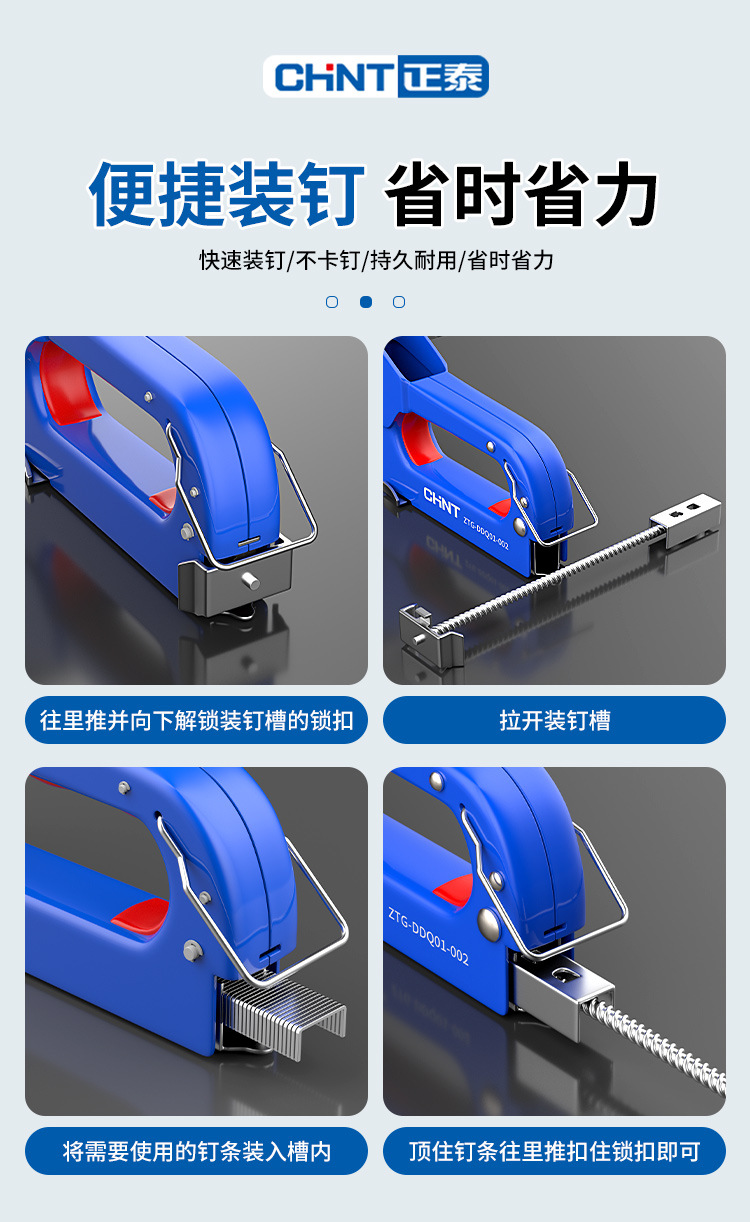 CHNT 正泰

便捷装钉 省时省力

快速装钉/不卡钉/持久耐用/省时省力

CHNT ZTG-DDQ01-002

往里推并向下解锁装钉槽的锁扣

拉开装钉槽

ZTG-DDQ01-002

将需要使用的钉条装入槽内

顶住钉条往里推扣住锁扣即可