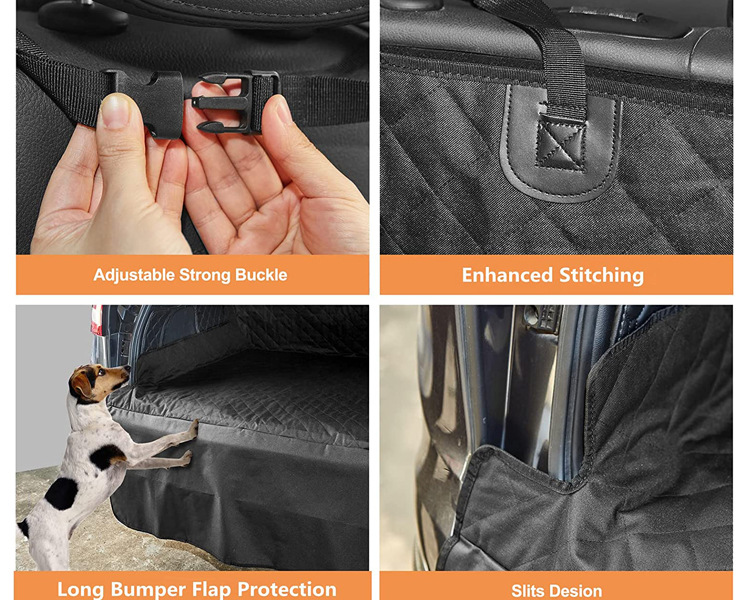 Adjustable Strong Buckle

Enhanced Stitching

Long Bumper Flap Protection

Slits Desion