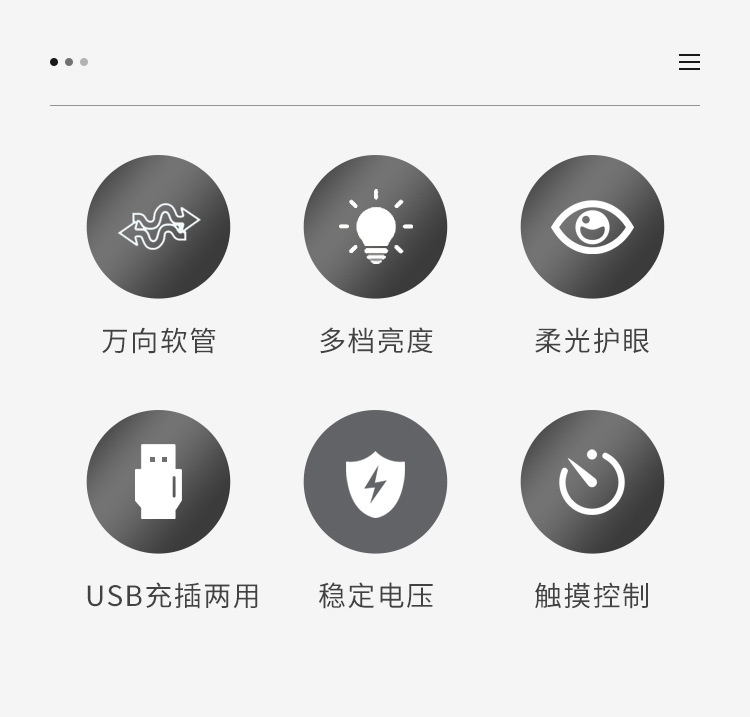 万向软管 多档亮度 柔光护眼

USB充插两用 稳定电压 触摸控制