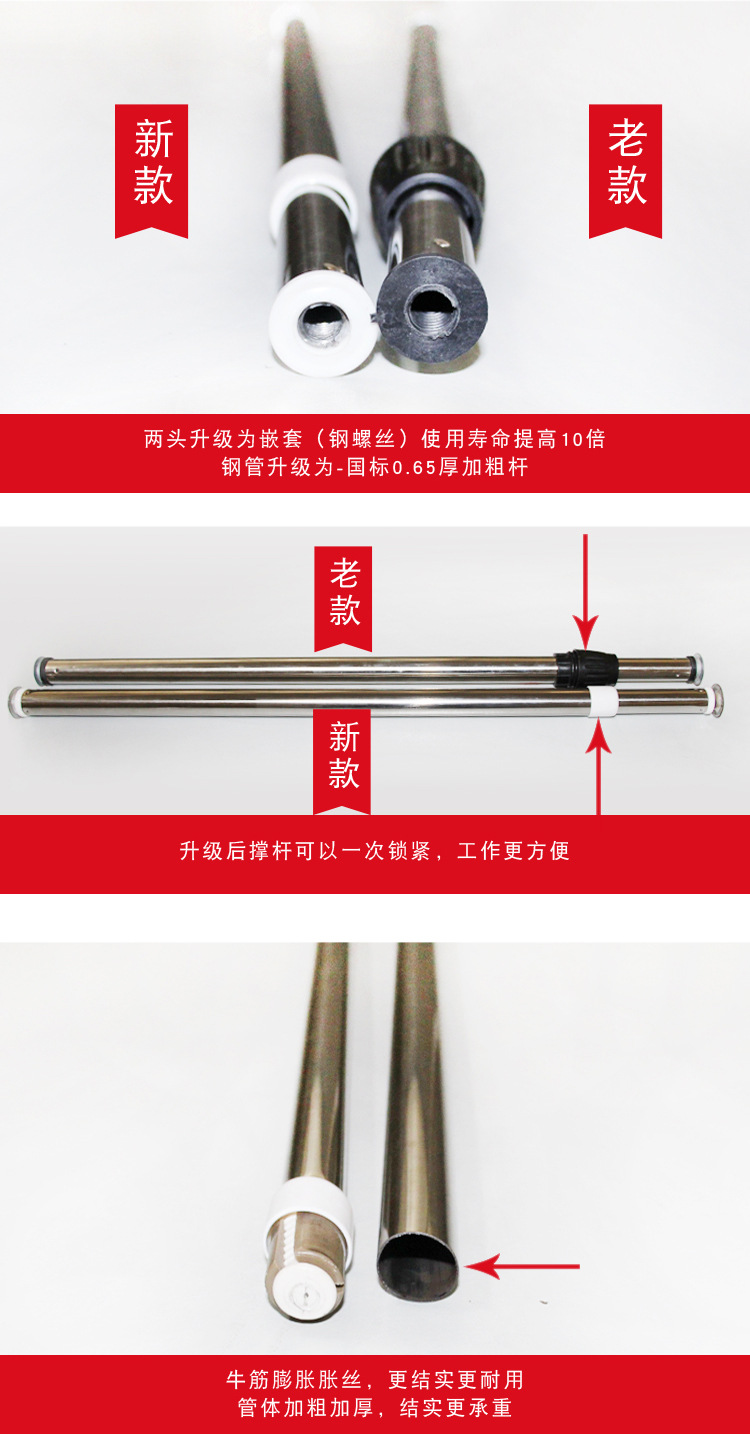 新款

老款

两头升级为嵌套（钢螺丝）使用寿命提高10倍
钢管升级为-国标0.65厚加粗杆

老款

新款

升级后撑杆可以一次锁紧，工作更方便

牛筋膨胀胀丝，更结实更耐用
管体加粗加厚，结实更承重