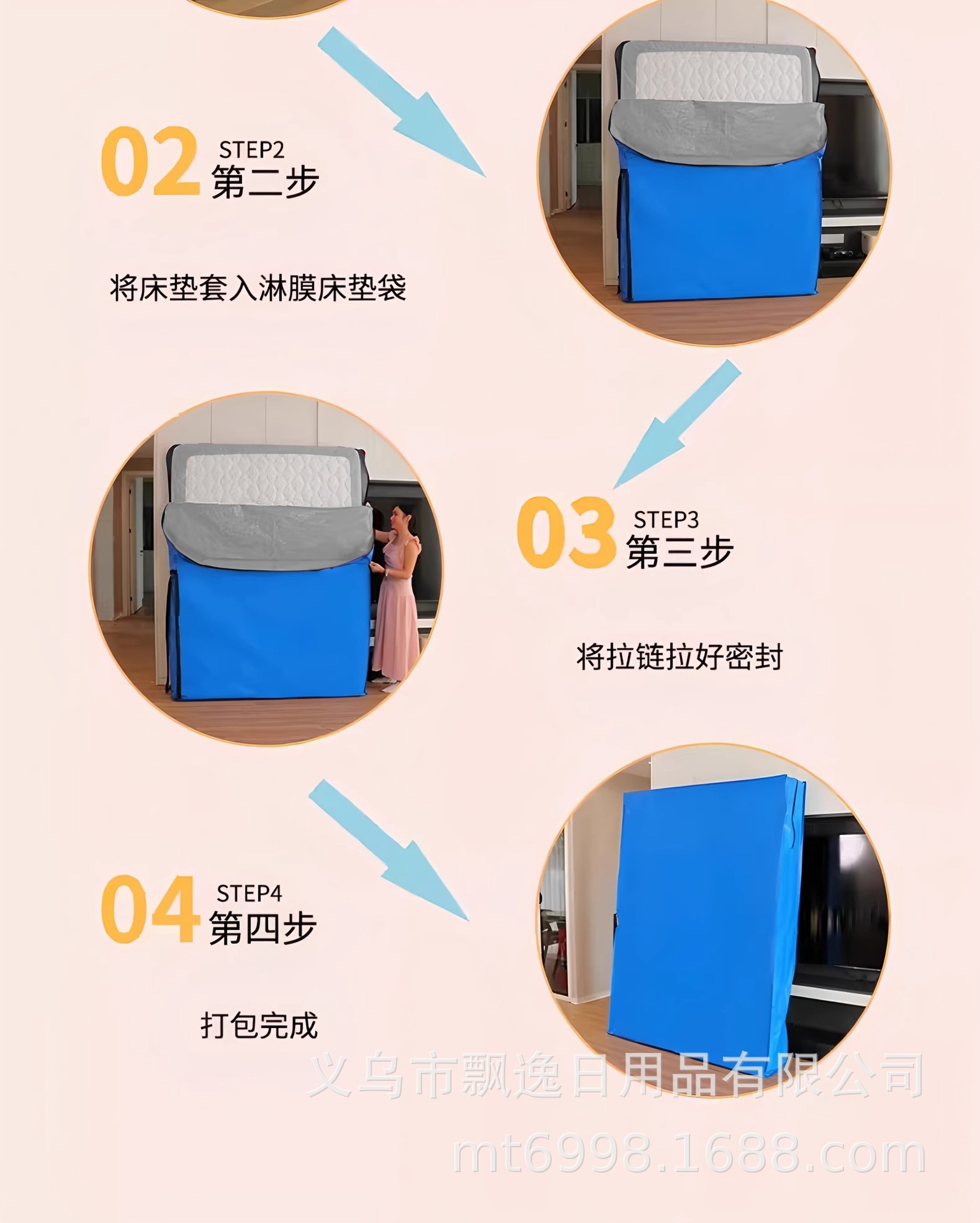 02 STEP2
第二步

将床垫套入淋膜床垫袋

03 STEP3
第三步

将拉链拉好密封

04 STEP4
第四步

打包完成

义乌市飘逸日用品有限公司

mt6998.1688.com