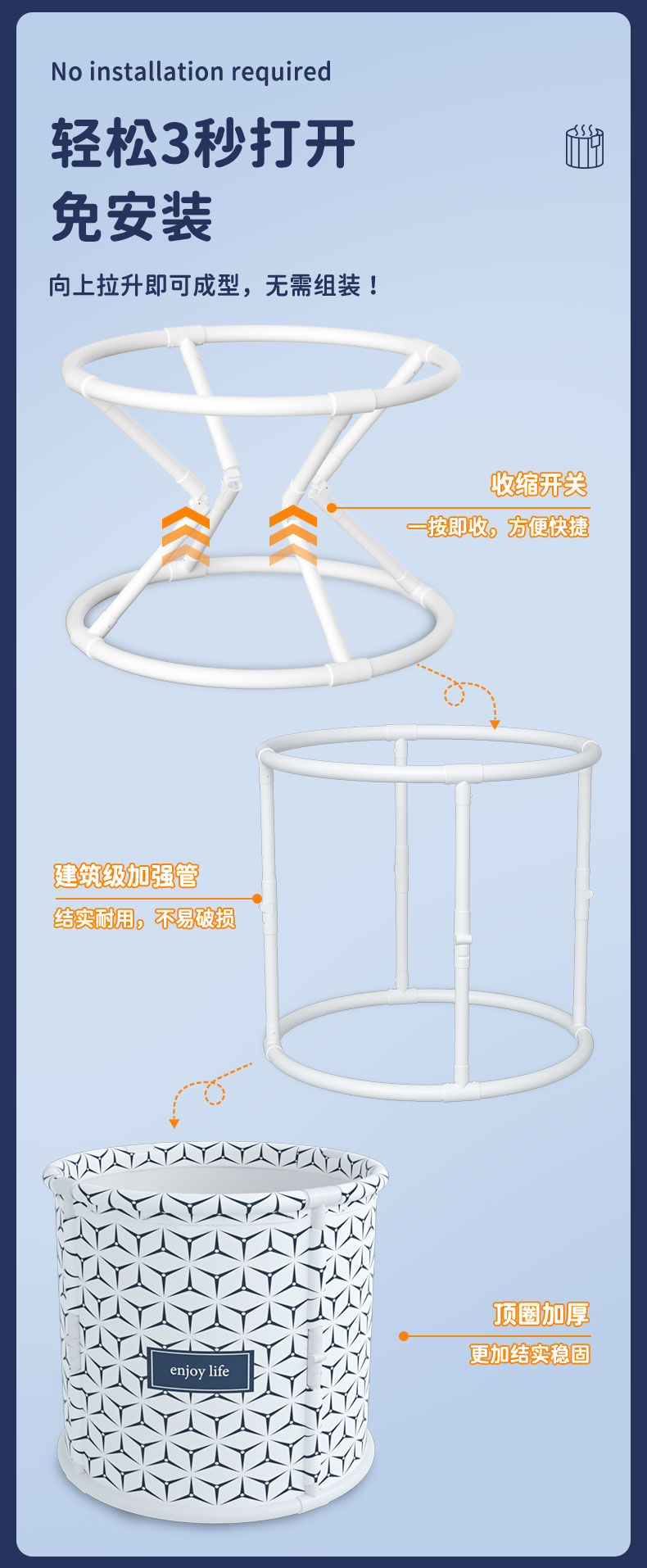 No installation required

轻松3秒打开
免安装

向上拉升即可成型，无需组装！

收缩开关
一按即收，方便快捷

建筑级加强管
结实耐用，不易破损

enjoy life

顶圈加厚
更加结实稳固