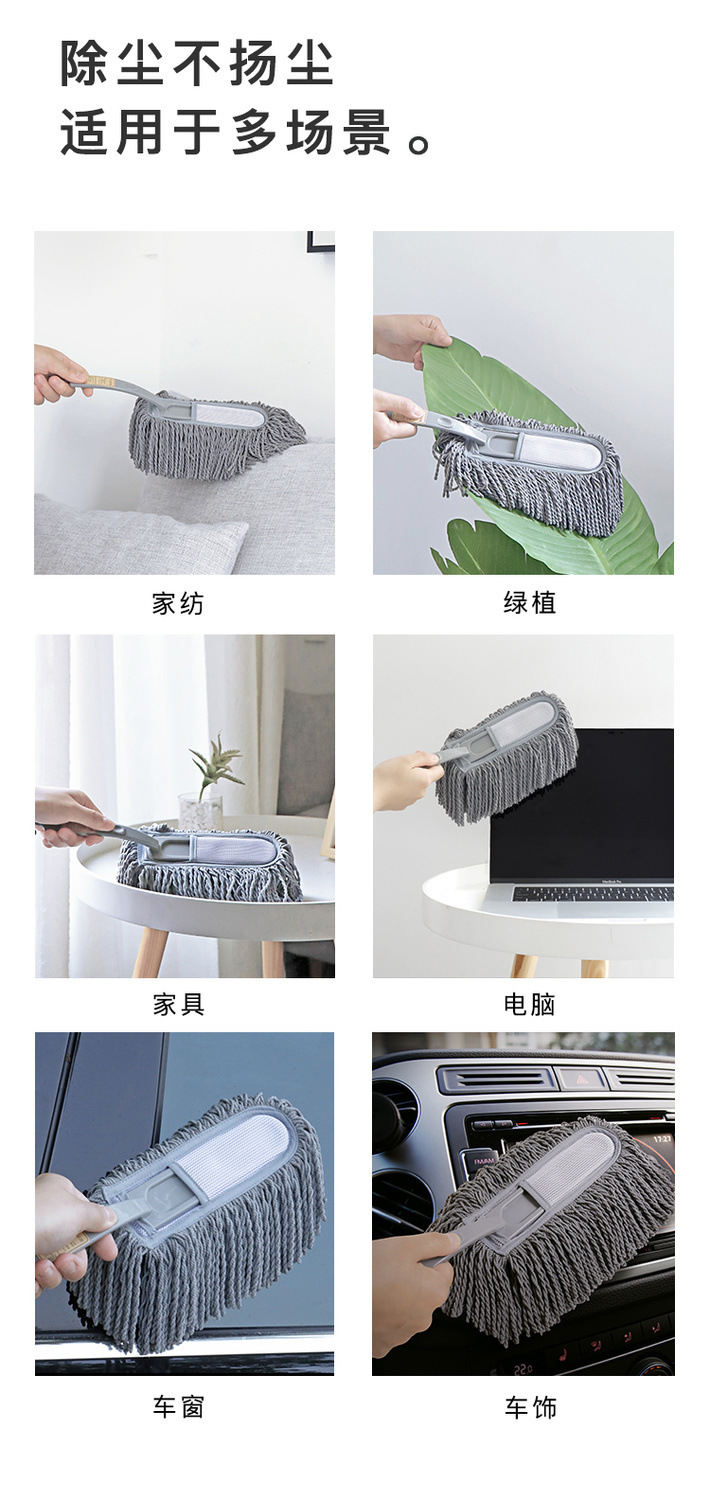 除尘不扬尘
适用于多场景。

家纺

绿植

家具

电脑

车窗

车饰