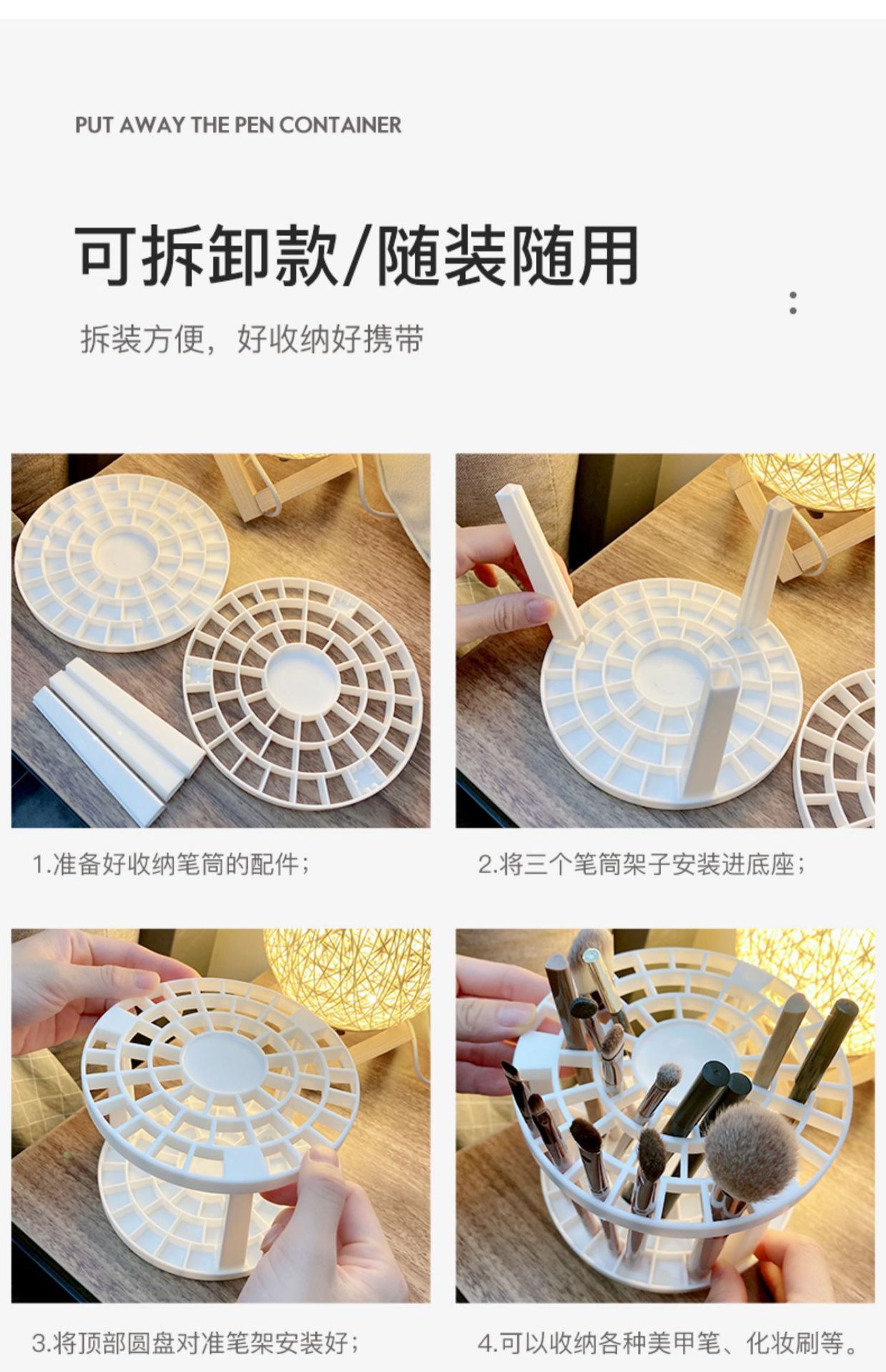 PUT AWAY THE PEN CONTAINER

可拆卸款/随装随用

拆装方便，好收纳好携带

1.准备好收纳笔筒的配件；

2.将三个笔筒架子安装进底座；

3.将顶部圆盘对准笔架安装好；

4.可以收纳各种美甲笔、化妆刷等。