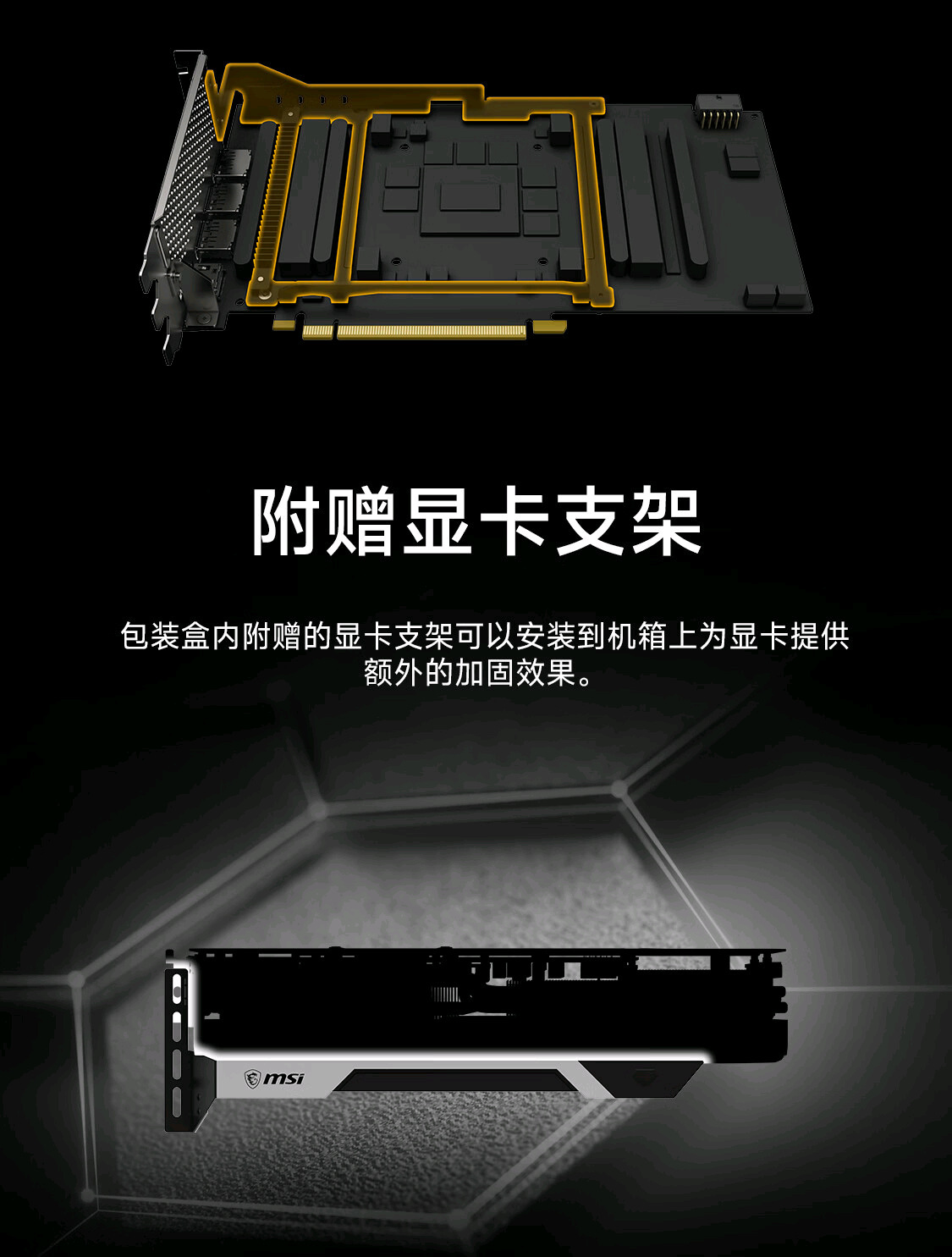 附赠显卡支架

包装盒内附赠的显卡支架可以安装到机箱上为显卡提供额外的加固效果。

msi