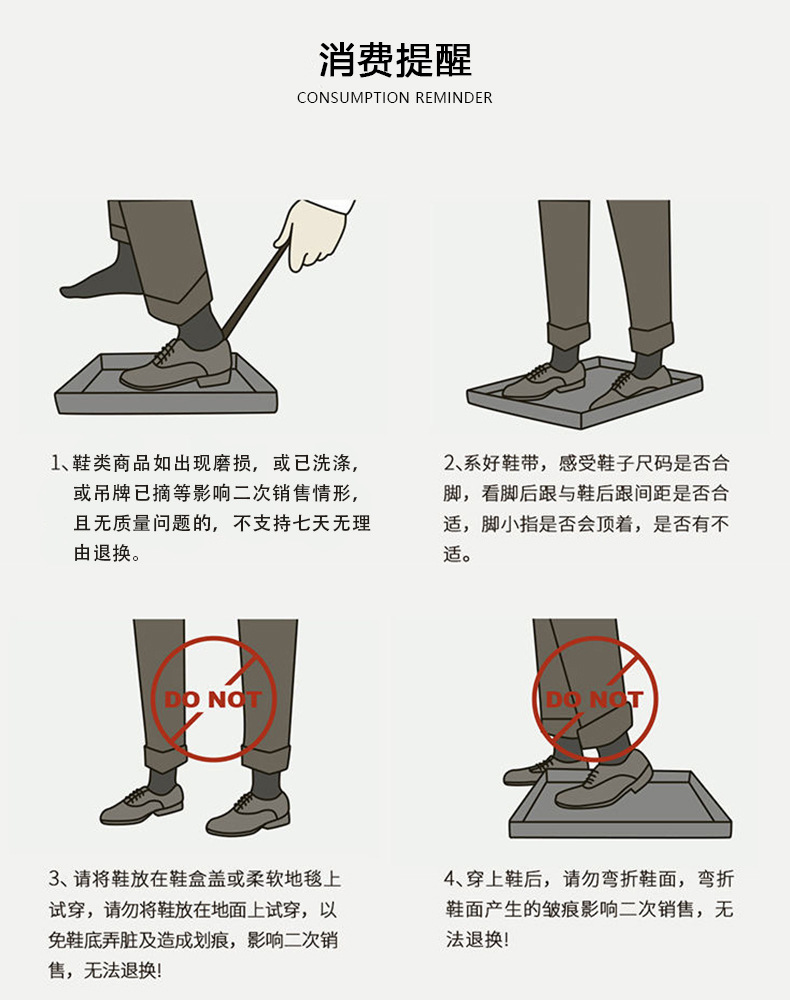 消费提醒
CONSUMPTION REMINDER

1、鞋类商品如出现磨损，或已洗涤，或吊牌已摘等影响二次销售情形，且无质量问题的，不支持七天无理由退换。

2、系好鞋带，感受鞋子尺码是否合脚，看脚后跟与鞋后跟间距是否合适，脚小指是否会顶着，是否有不适。

DO NOT

3、请将鞋放在鞋盒盖或柔软地毯上试穿，请勿将鞋放在地面上试穿，以免鞋底弄脏及造成划痕，影响二次销售，无法退换!

DO NOT

4、穿上鞋后，请勿弯折鞋面，弯折鞋面产生的皱痕影响二次销售，无法退换!