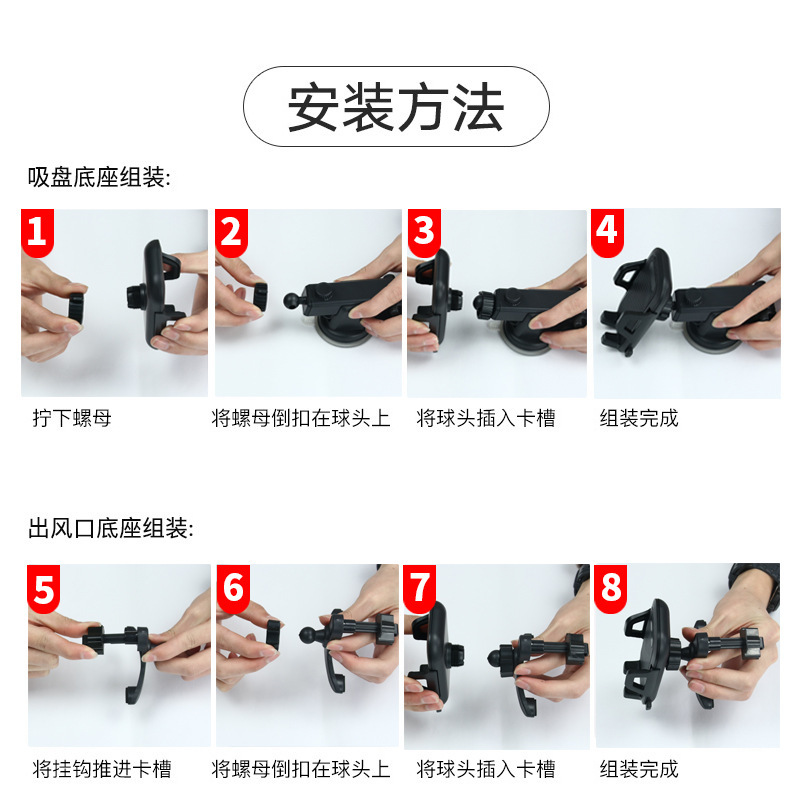 安装方法

吸盘底座组装:

1
拧下螺母

2
将螺母倒扣在球头上

3
将球头插入卡槽

4
组装完成

出风口底座组装:

5
将挂钩推进卡槽

6
将螺母倒扣在球头上

7
将球头插入卡槽

8
组装完成