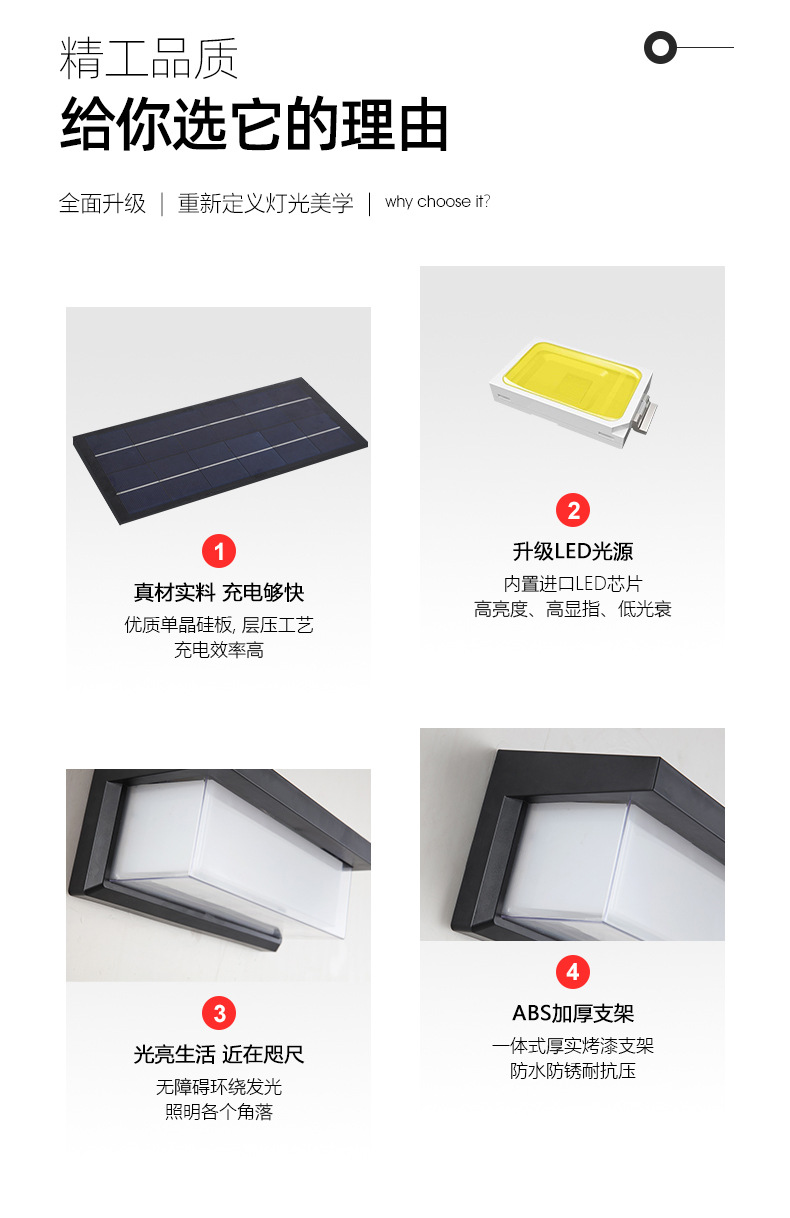 精工品质
给你选它的理由

全面升级 | 重新定义灯光美学 | why choose it?

1
真材实料 充电够快
优质单晶硅板, 层压工艺
充电效率高

2
升级LED光源
内置进口LED芯片
高亮度、高显指、低光衰

3
光亮生活 近在咫尺
无障碍环绕发光
照明各个角落

4
ABS加厚支架
一体式厚实烤漆支架
防水防锈耐抗压