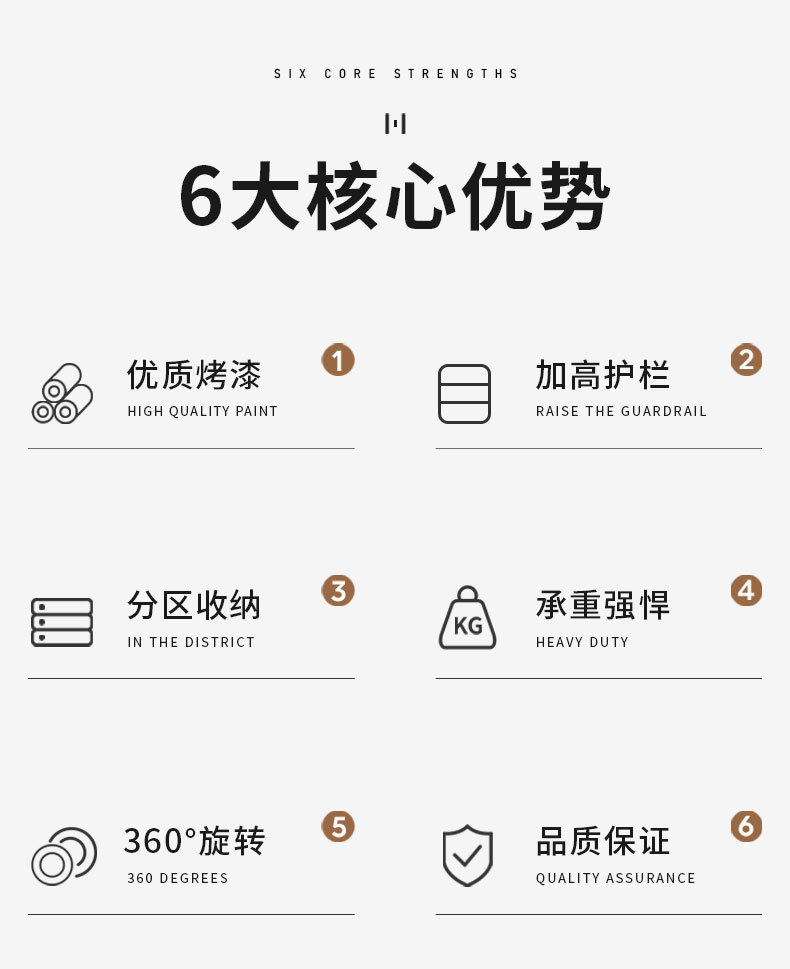 SIX CORE STRENGTHS

6大核心优势

优质烤漆
HIGH QUALITY PAINT
1

加高护栏
RAISE THE GUARDRAIL
2

分区收纳
IN THE DISTRICT
3

KG
承重强悍
HEAVY DUTY
4

360°旋转
360 DEGREES
5

品质保证
QUALITY ASSURANCE
6