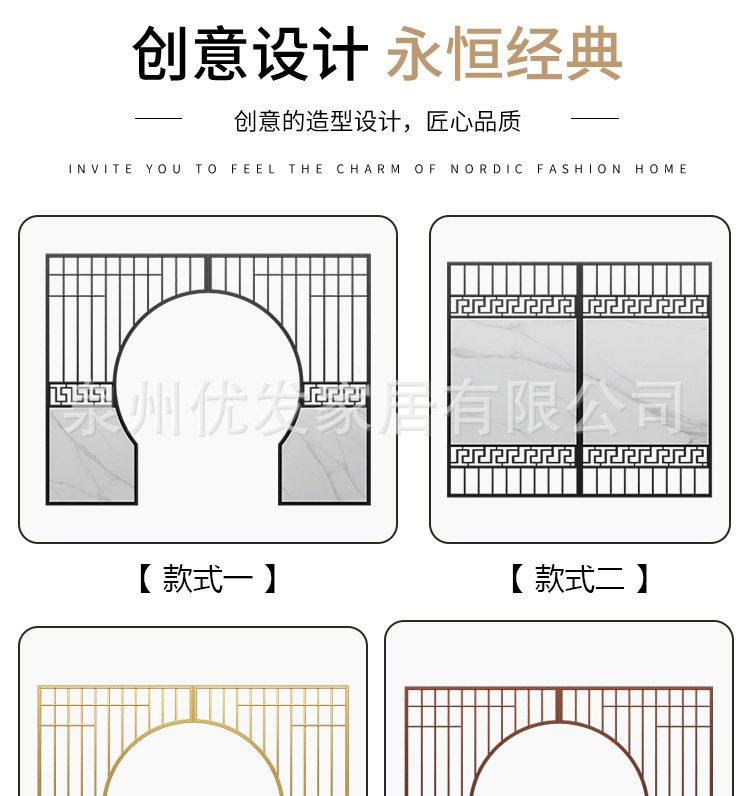 创意设计 永恒经典

创意的造型设计，匠心品质

INVITE YOU TO FEEL THE CHARM OF NORDIC FASHION HOME

泉州优发家居有限公司

【 款式一 】

【 款式二 】