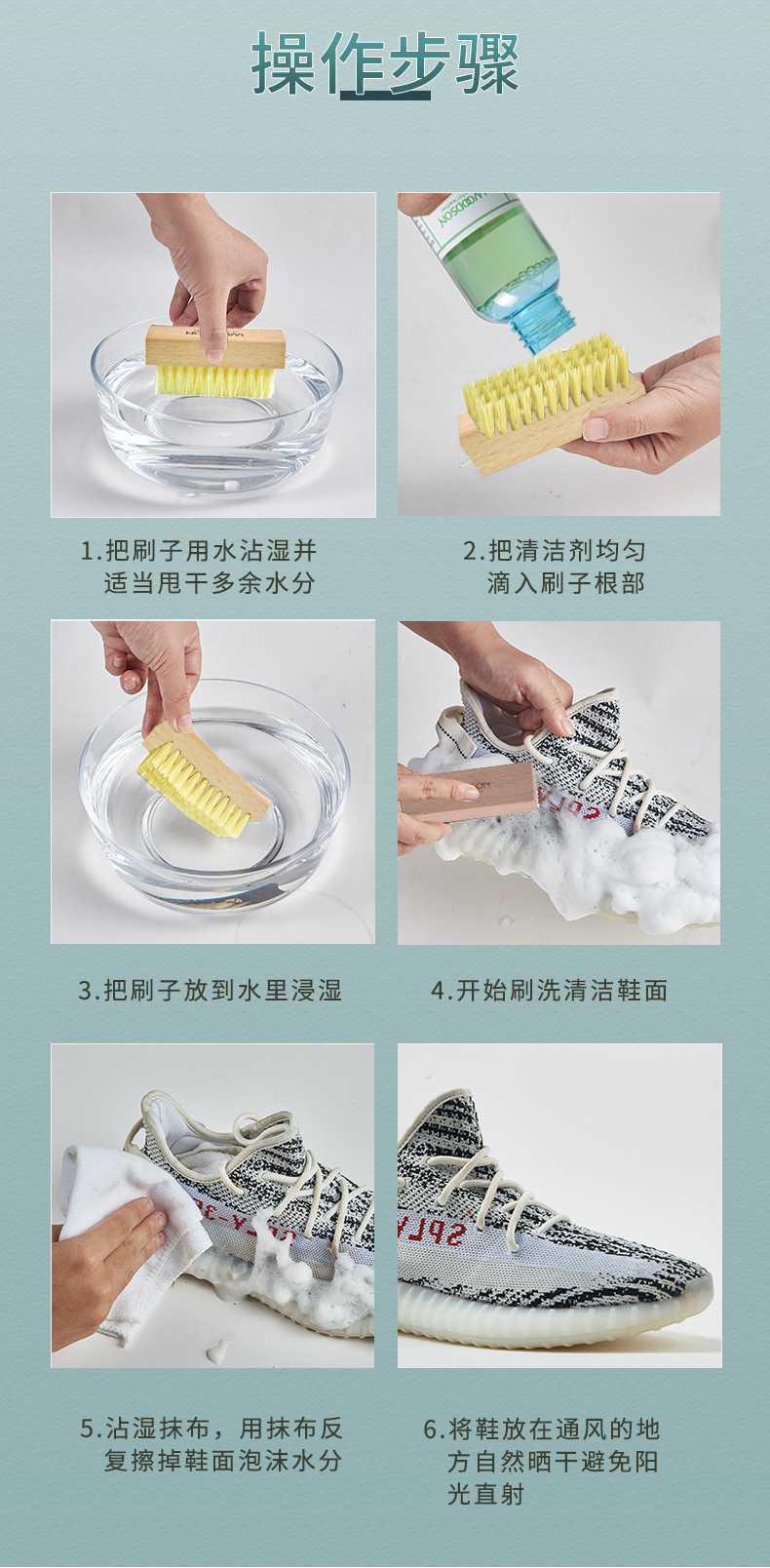 操作步骤

1.把刷子用水沾湿并适当甩干多余水分

2.把清洁剂均匀滴入刷子根部

3.把刷子放到水里浸湿

4.开始刷洗清洁鞋面

5.沾湿抹布，用抹布反复擦掉鞋面泡沫水分

6.将鞋放在通风的地方自然晒干避免阳光直射