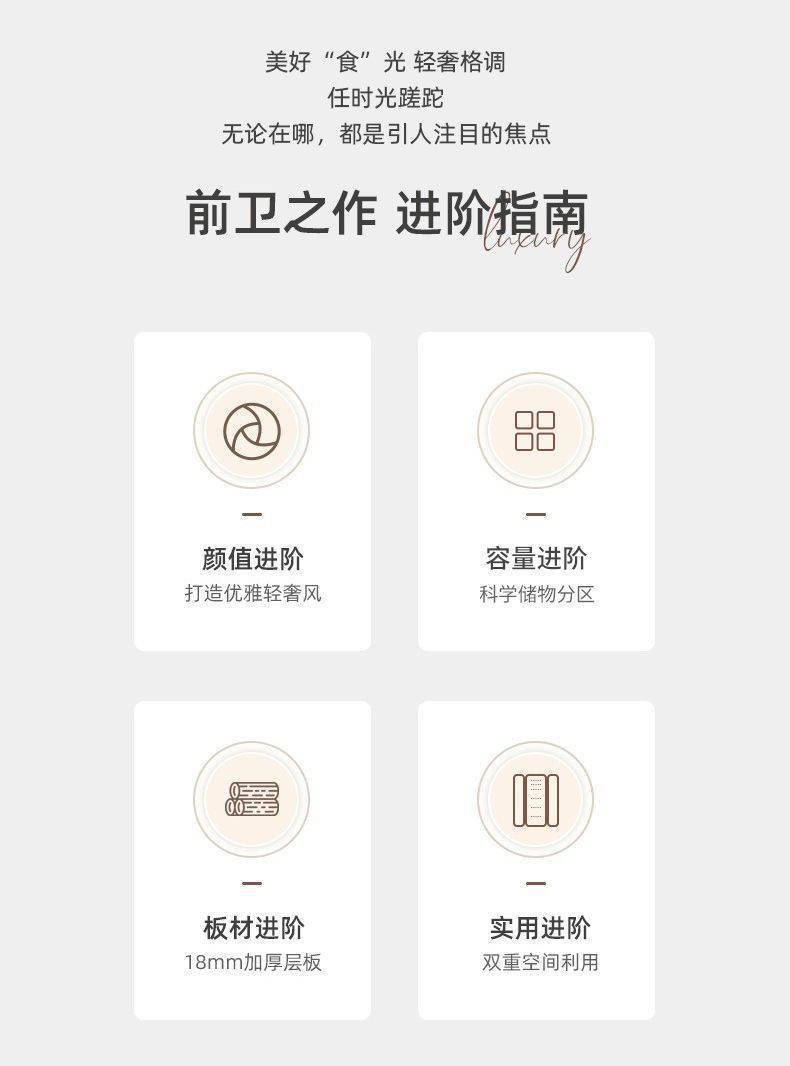 美好“食”光 轻奢格调
任时光蹉跎
无论在哪，都是引人注目的焦点

前卫之作 进阶指南
luxury

颜值进阶
打造优雅轻奢风

容量进阶
科学储物分区

板材进阶
18mm加厚层板

实用进阶
双重空间利用