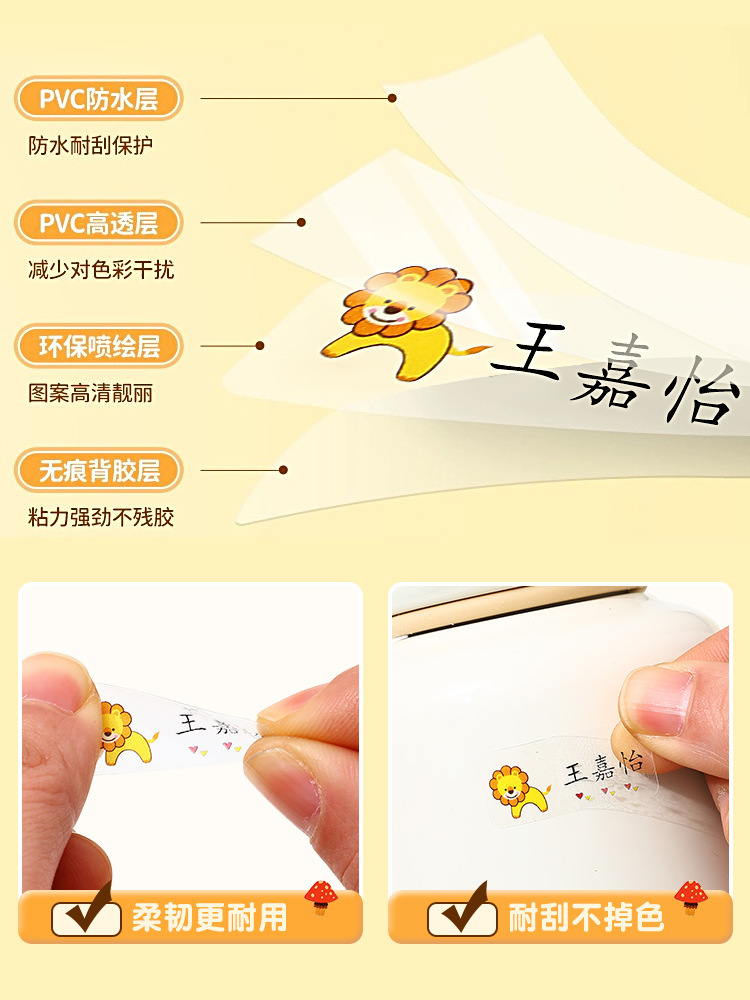 PVC防水层
防水耐刮保护

PVC高透层
减少对色彩干扰

环保喷绘层
图案高清靓丽

无痕背胶层
粘力强劲不残胶

王嘉怡

王嘉

王嘉怡

柔韧更耐用

耐刮不掉色