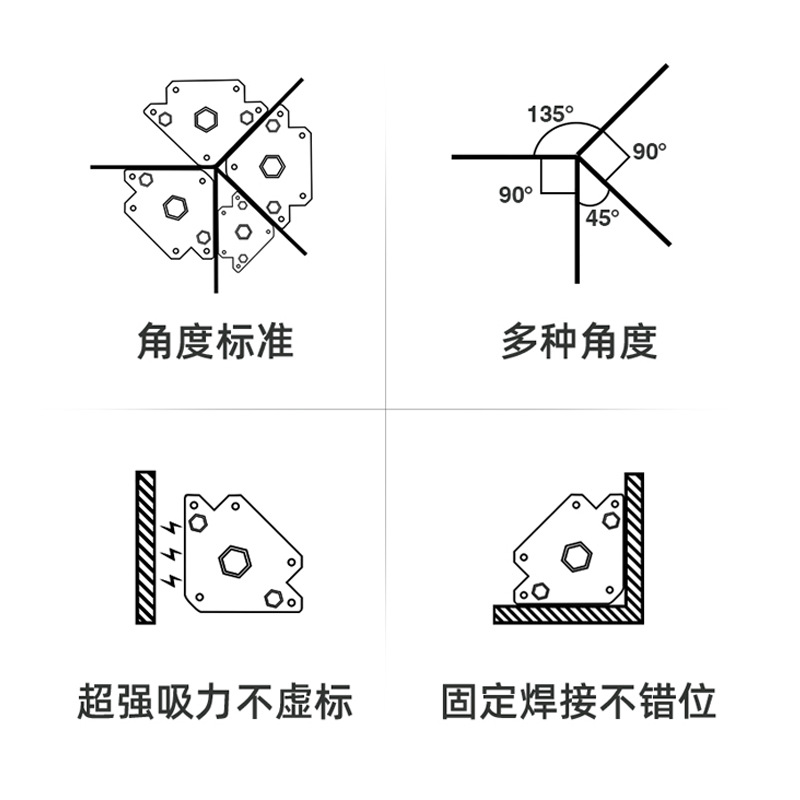 角度标准

135°
90°
90°
45°

多种角度

超强吸力不虚标

固定焊接不错位