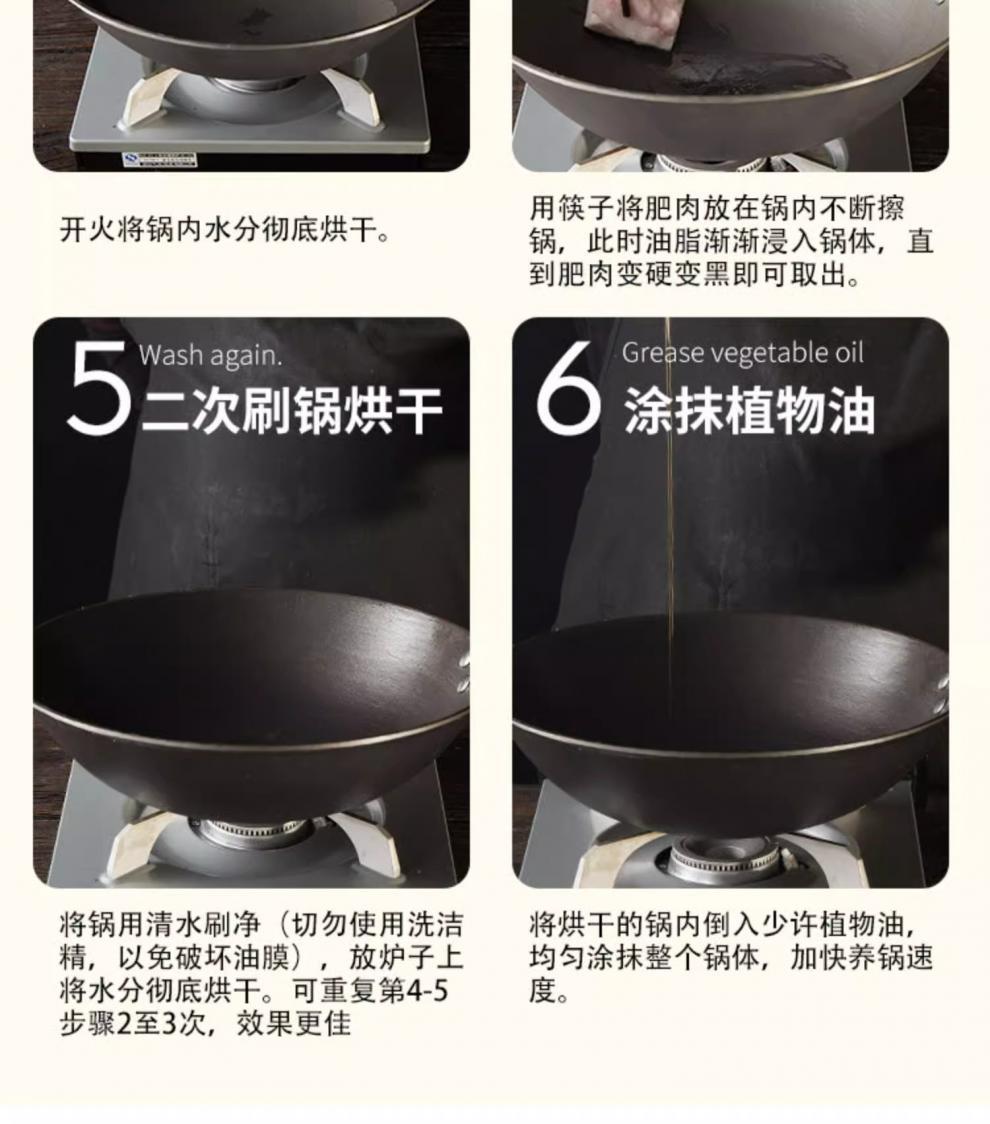 开火将锅内水分彻底烘干。

用筷子将肥肉放在锅内不断擦锅，此时油脂渐渐浸入锅体，直到肥肉变硬变黑即可取出。

5 Wash again.
二次刷锅烘干

6 Grease vegetable oil
涂抹植物油

将锅用清水刷净（切勿使用洗洁精，以免破坏油膜），放炉子上将水分彻底烘干。可重复第4-5步骤2至3次，效果更佳

将烘干的锅内倒入少许植物油，均匀涂抹整个锅体，加快养锅速度。