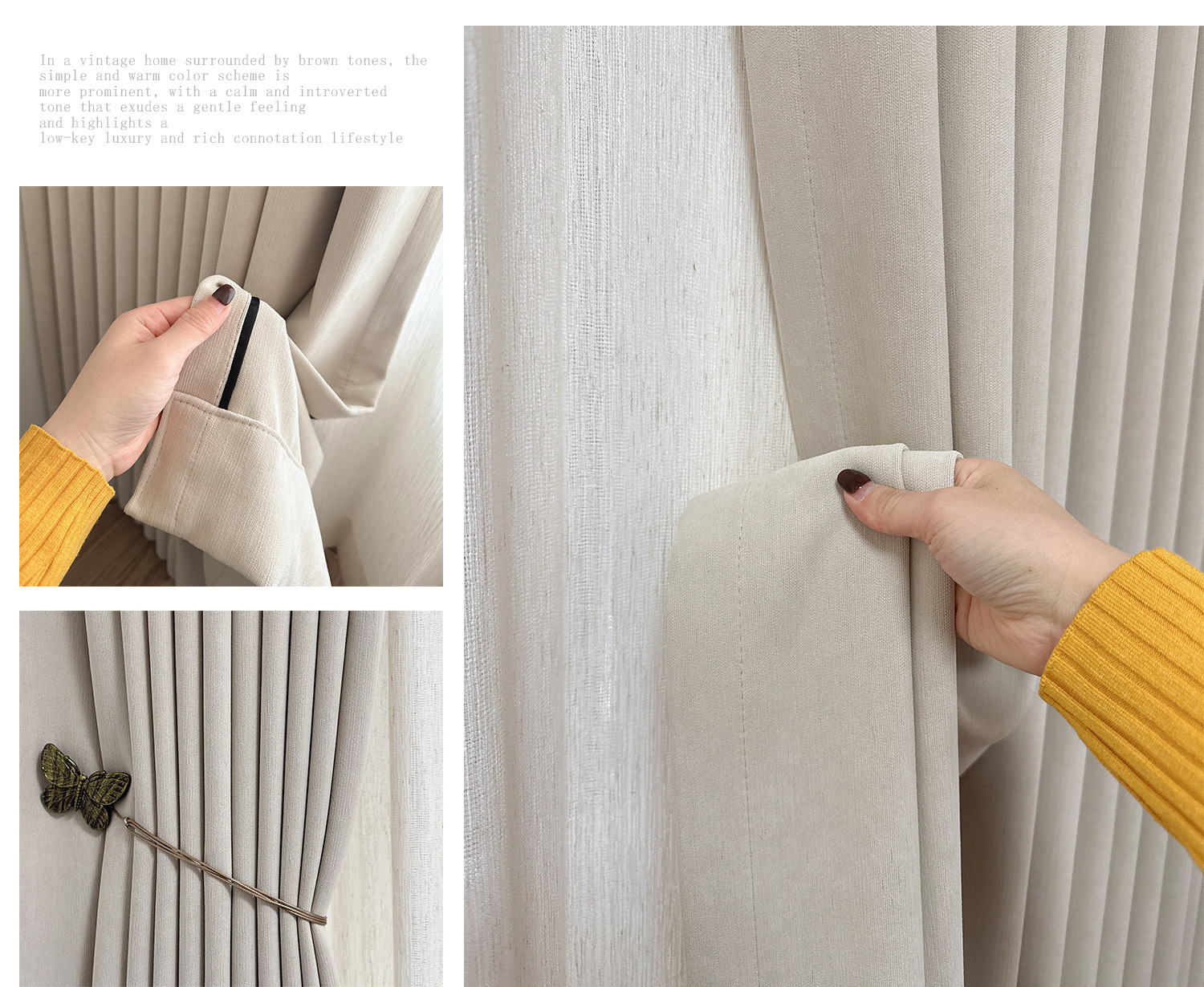 In a vintage home surrounded by brown tones, the simple and warm color scheme is more prominent, with a calm and introverted tone that exudes a gentle feeling and highlights a low-key luxury and rich connotation lifestyle