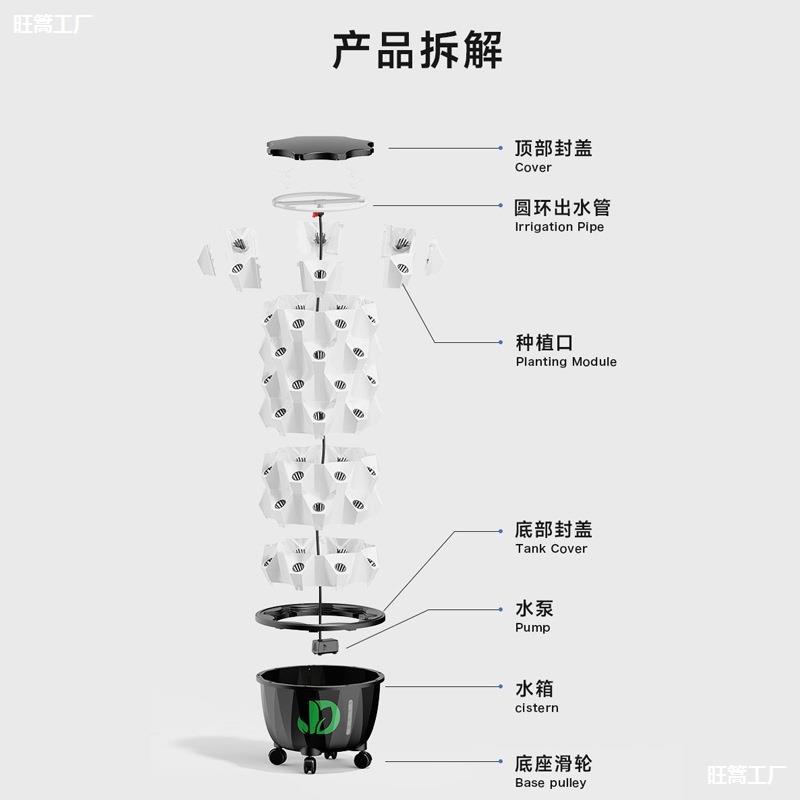 旺篙工厂

产品拆解

顶部封盖
Cover

圆环出水管
Irrigation Pipe

种植口
Planting Module

底部封盖
Tank Cover

水泵
Pump

水箱
cistern

底座滑轮
Base pulley

旺篙工厂