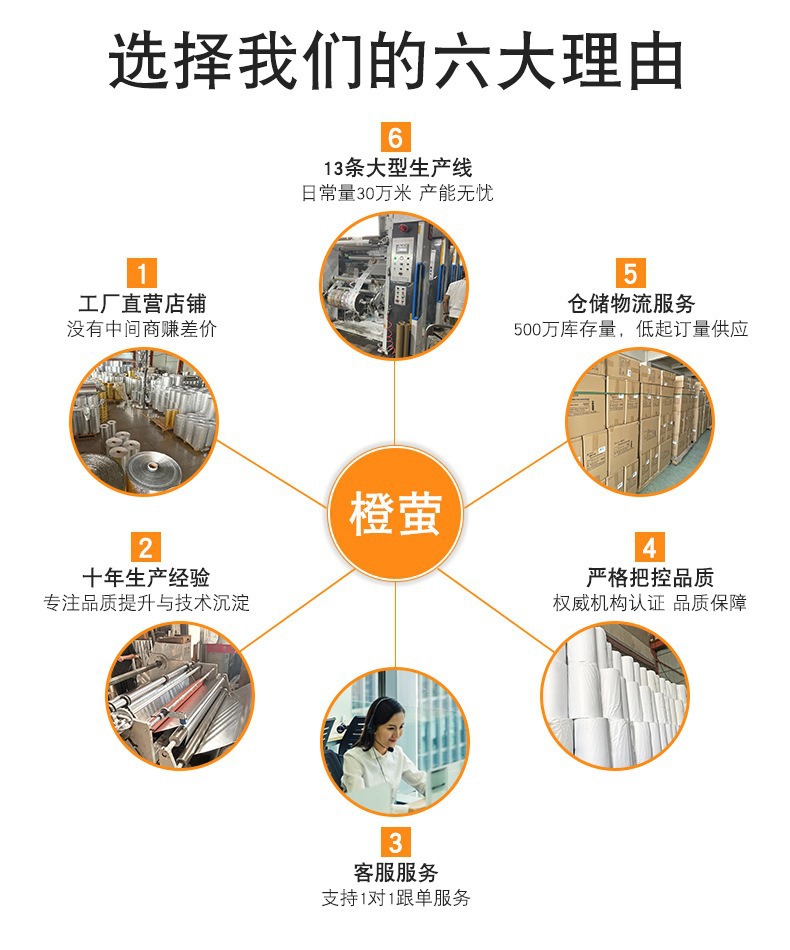 选择我们的六大理由

6
13条大型生产线
日常量30万米 产能无忧

1
工厂直营店铺
没有中间商赚差价

5
仓储物流服务
500万库存量，低起订量供应

橙萤

2
十年生产经验
专注品质提升与技术沉淀

4
严格把控品质
权威机构认证 品质保障

3
客服服务
支持1对1跟单服务