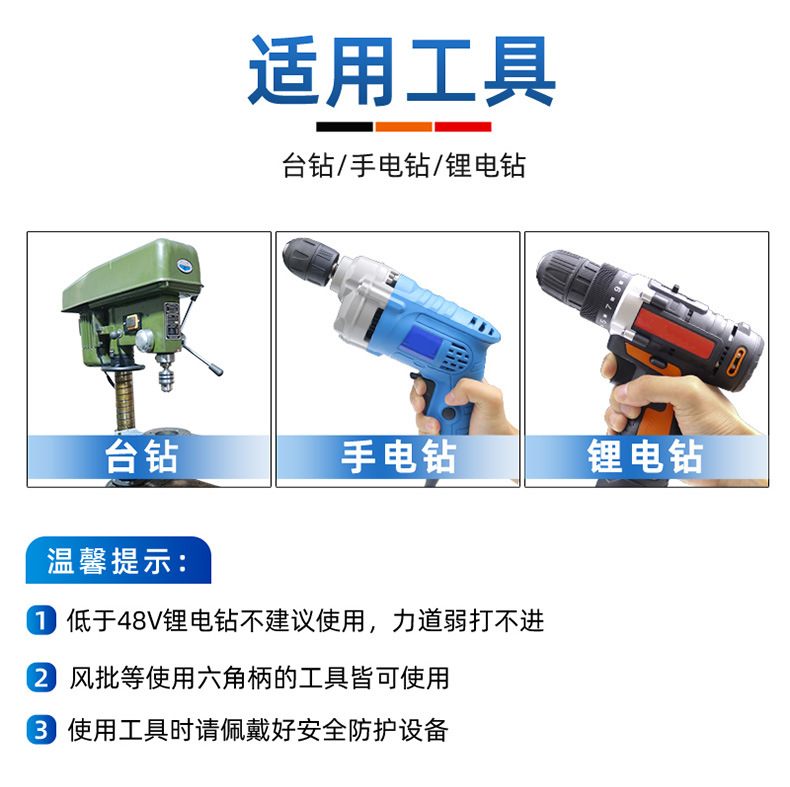 适用工具

台钻/手电钻/锂电钻

台钻

手电钻

锂电钻

温馨提示：

1 低于48V锂电钻不建议使用，力道弱打不进

2 风批等使用六角柄的工具皆可使用

3 使用工具时请佩戴好安全防护设备