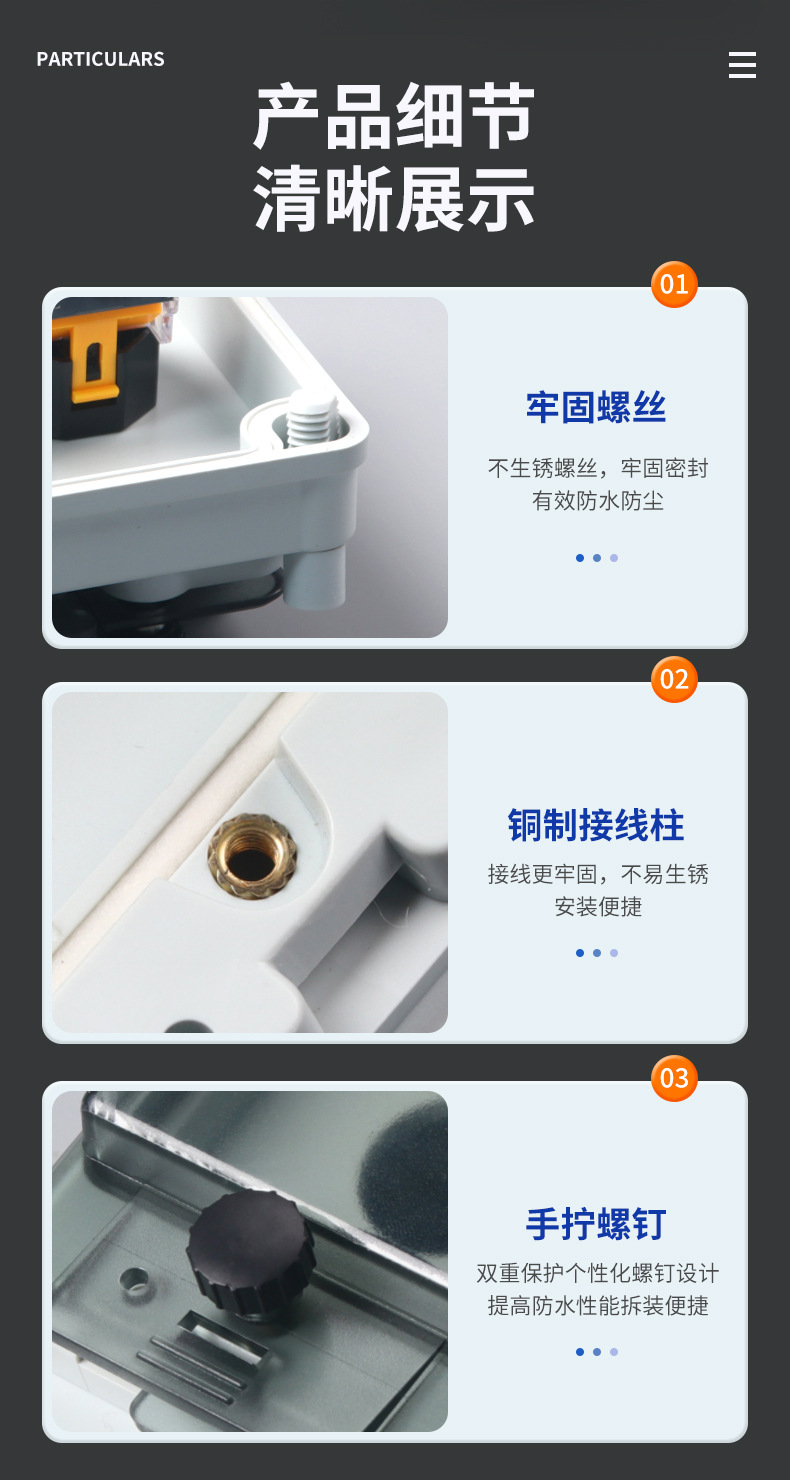 PARTICULARS

产品细节
清晰展示

01

牢固螺丝

不生锈螺丝，牢固密封
有效防水防尘

02

铜制接线柱

接线更牢固，不易生锈
安装便捷

03

手拧螺钉

双重保护个性化螺钉设计
提高防水性能拆装便捷