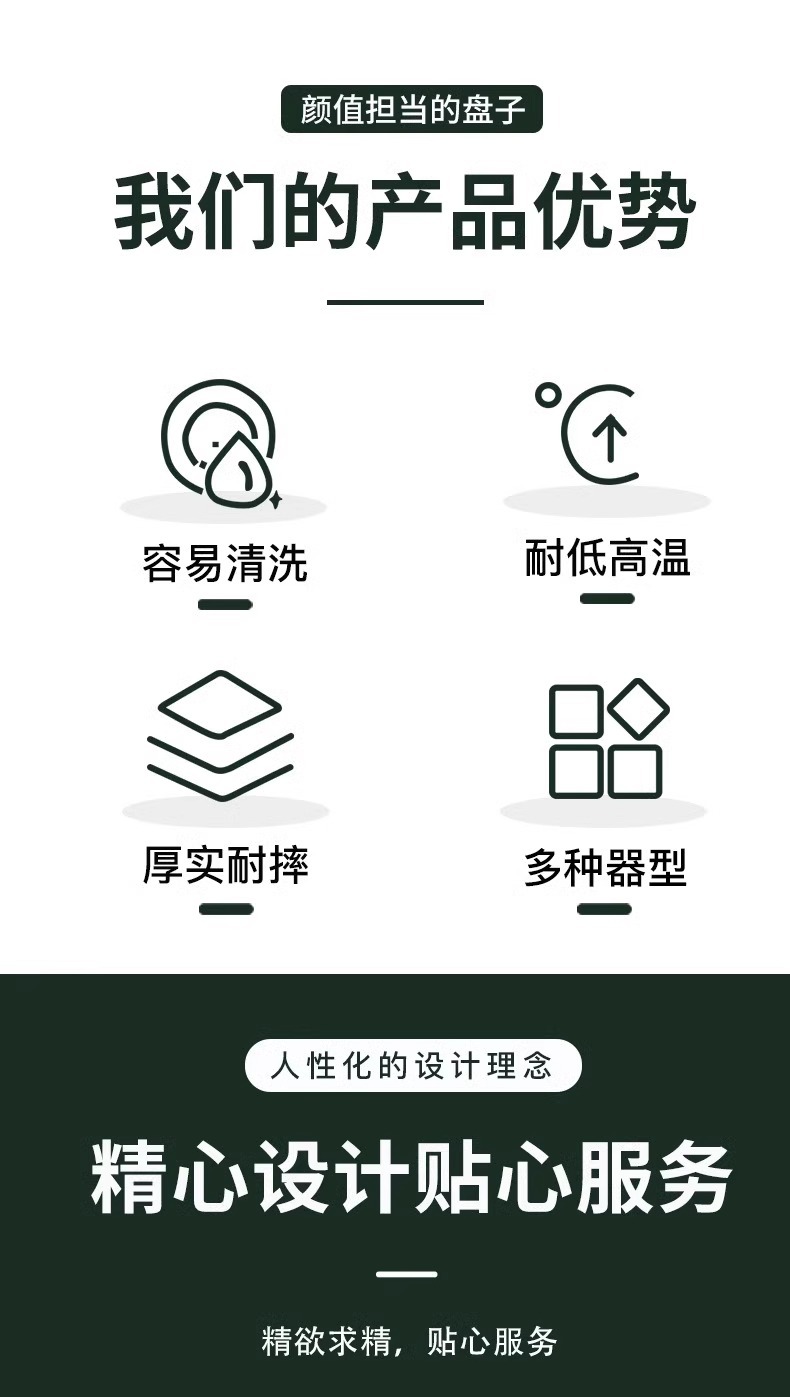 颜值担当的盘子

我们的产品优势

容易清洗

耐低高温

厚实耐摔

多种器型

人性化的设计理念

精心设计贴心服务

精欲求精，贴心服务