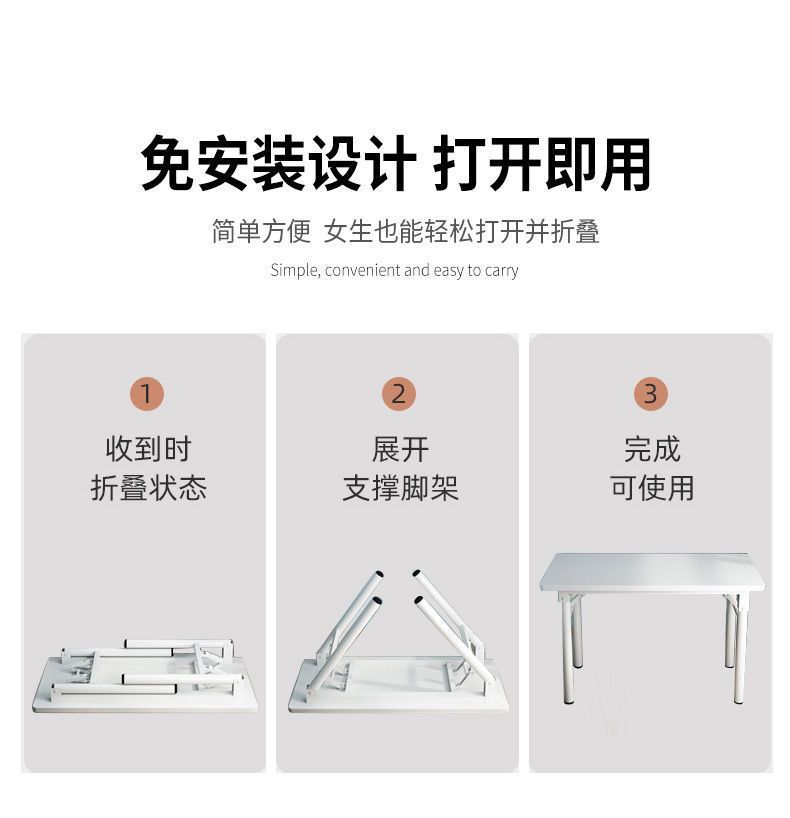 免安装设计 打开即用

简单方便 女生也能轻松打开并折叠

Simple, convenient and easy to carry

1

收到时
折叠状态

2

展开
支撑脚架

3

完成
可使用