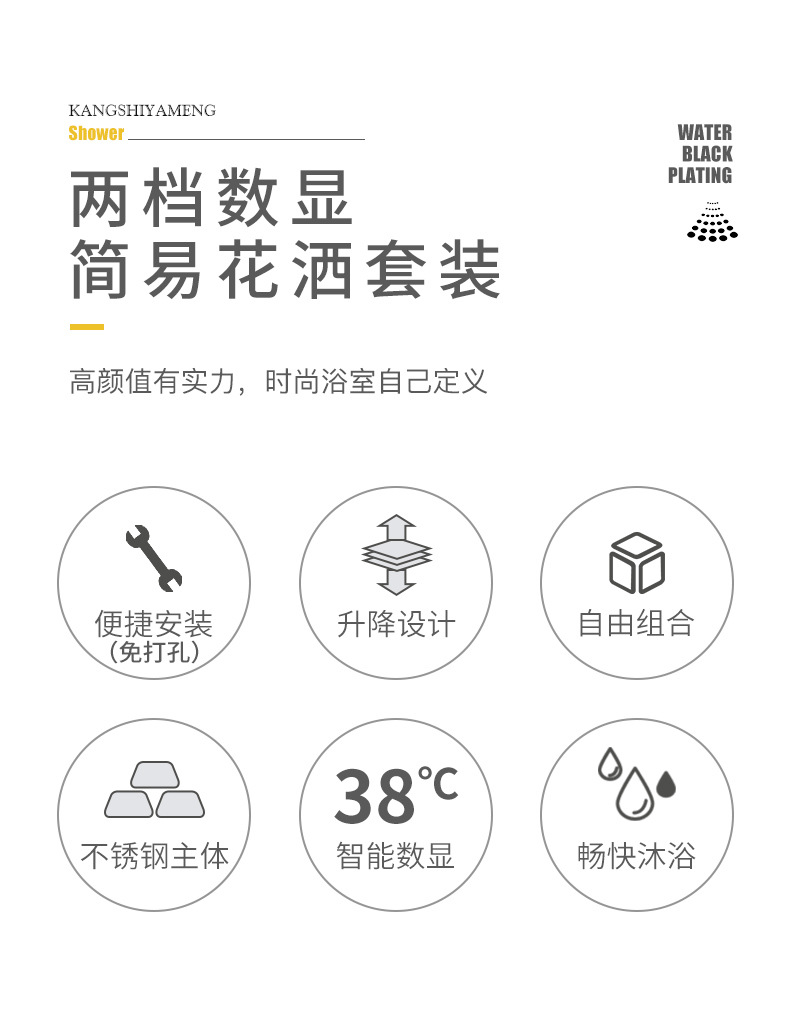 KANGSHIYAMENG
Shower

WATER
BLACK
PLATING

两档数显
简易花洒套装

高颜值有实力，时尚浴室自己定义

便捷安装
(免打孔)

升降设计

自由组合

不锈钢主体

38℃
智能数显

畅快沐浴