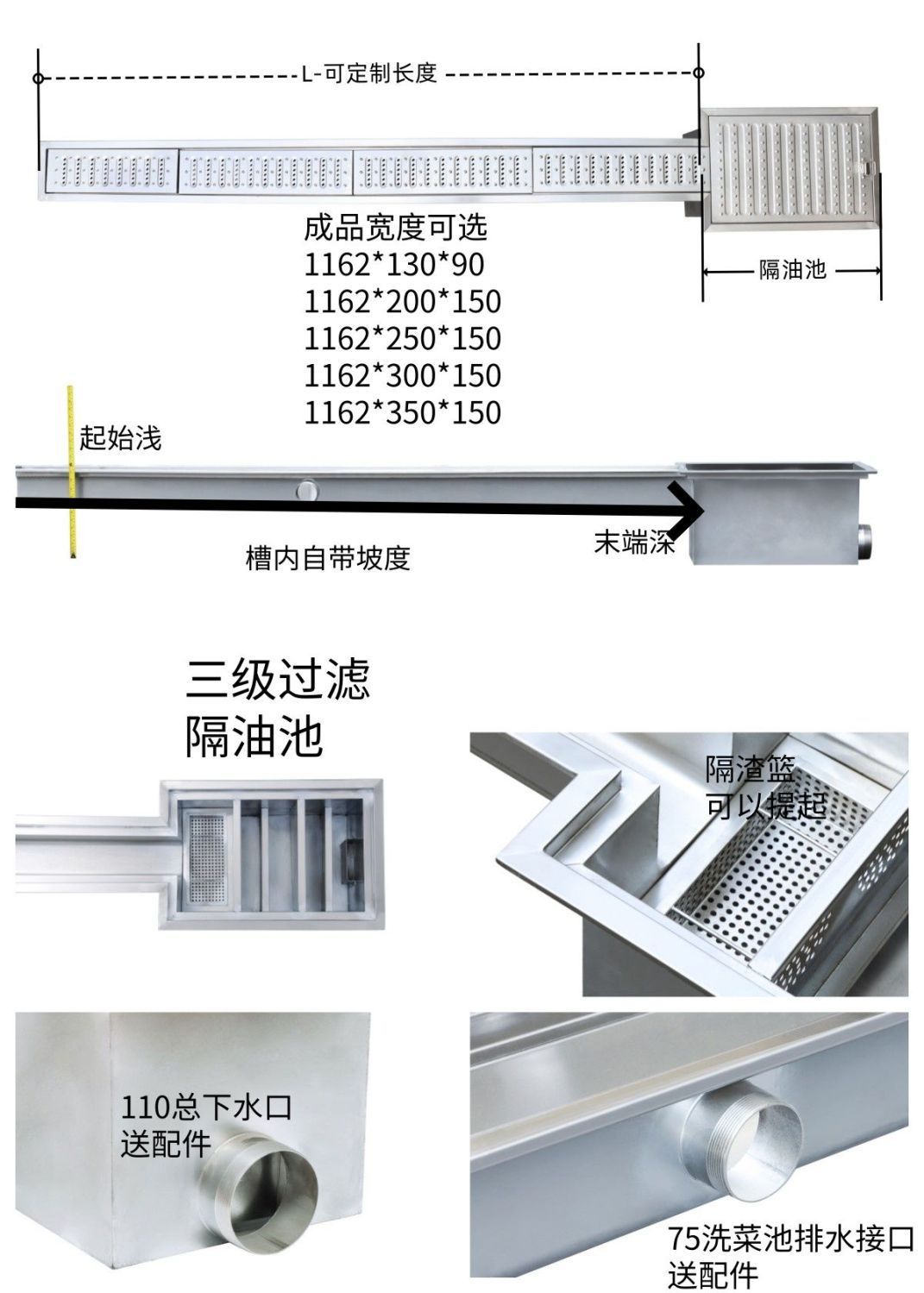 L-可定制长度

成品宽度可选
1162*130*90
1162*200*150
1162*250*150
1162*300*150
1162*350*150

隔油池

起始浅

槽内自带坡度

末端深

三级过滤
隔油池

隔渣篮
可以提起

110总下水口
送配件

75洗菜池排水接口
送配件