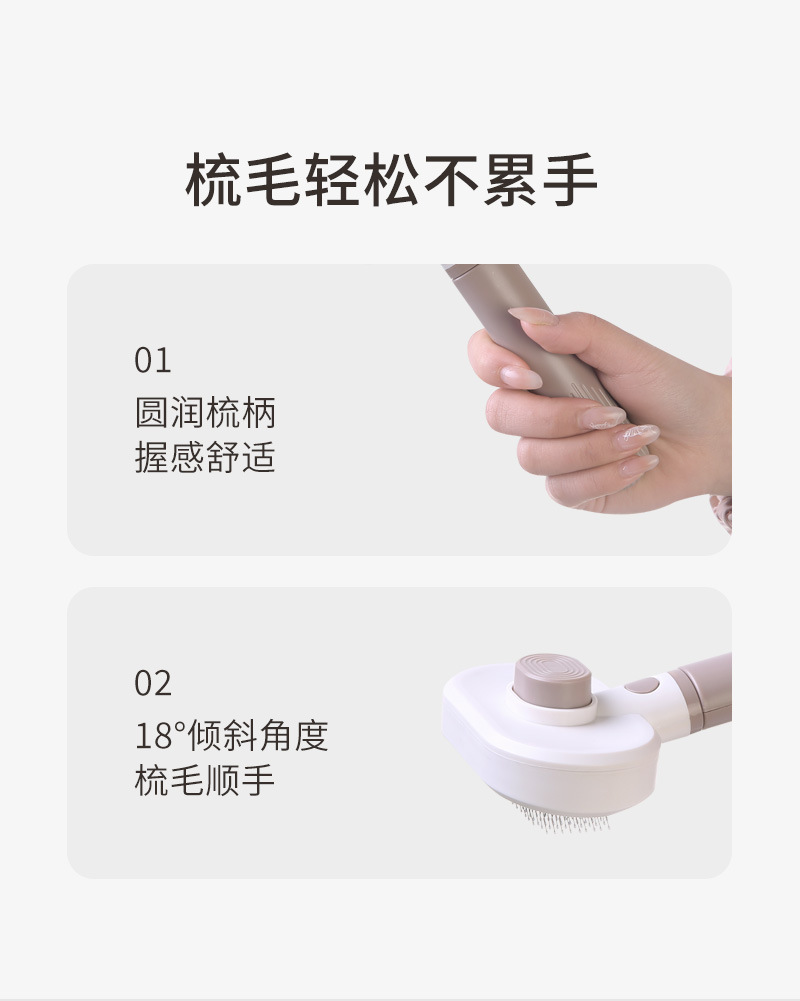 梳毛轻松不累手

01
圆润梳柄
握感舒适

02
18°倾斜角度
梳毛顺手