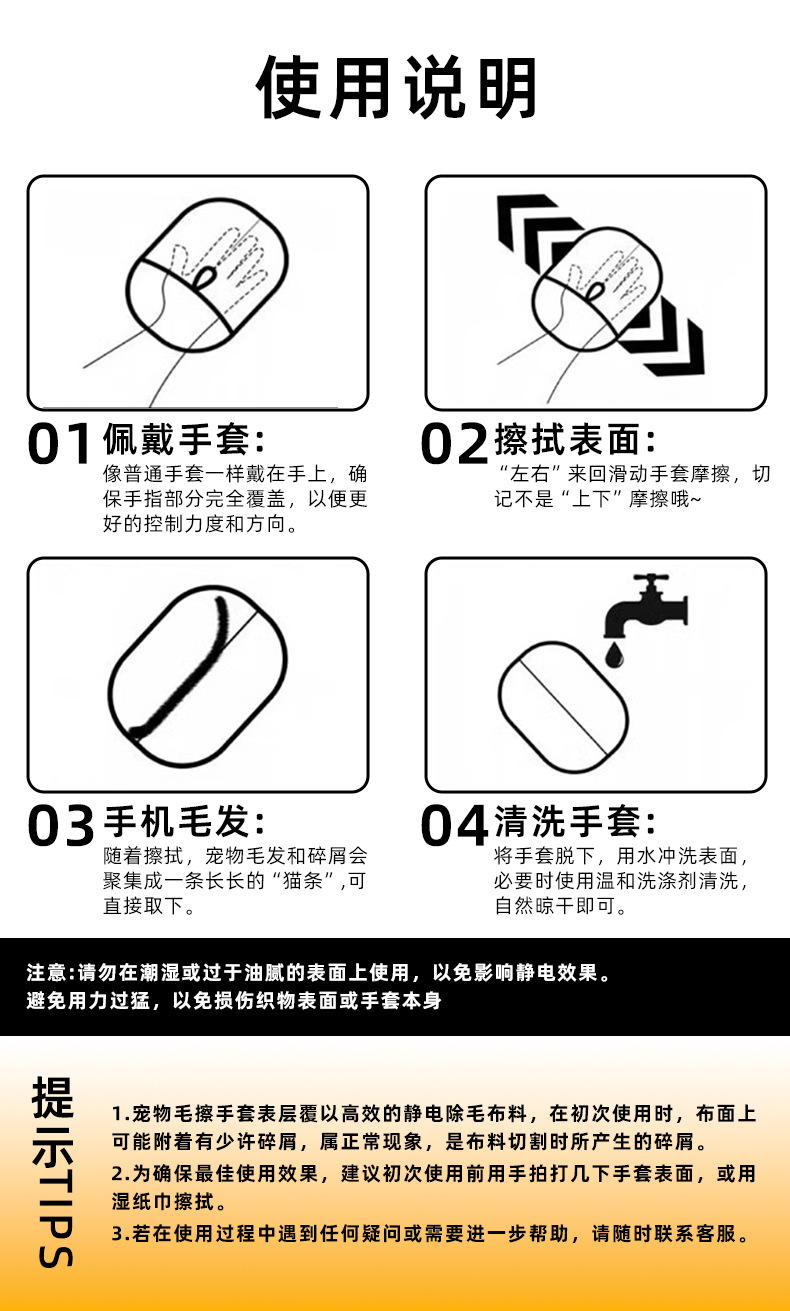 使用说明

01 佩戴手套:
像普通手套一样戴在手上，确保手指部分完全覆盖，以便更好的控制力度和方向。

02 擦拭表面:
“左右”来回滑动手套摩擦，切记不是“上下”摩擦哦~

03 手机毛发:
随着擦拭，宠物毛发和碎屑会聚集成一条长长的“猫条”,可直接取下。

04 清洗手套:
将手套脱下，用水冲洗表面，必要时使用温和洗涤剂清洗，自然晾干即可。

注意:请勿在潮湿或过于油腻的表面上使用，以免影响静电效果。
避免用力过猛，以免损伤织物表面或手套本身

提示TIPS

1.宠物毛擦手套表层覆以高效的静电除毛布料，在初次使用时，布面上可能附着有少许碎屑，属正常现象，是布料切割时所产生的碎屑。
2.为确保最佳使用效果，建议初次使用前用手拍打几下手套表面，或用湿纸巾擦拭。
3.若在使用过程中遇到任何疑问或需要进一步帮助，请随时联系客服。