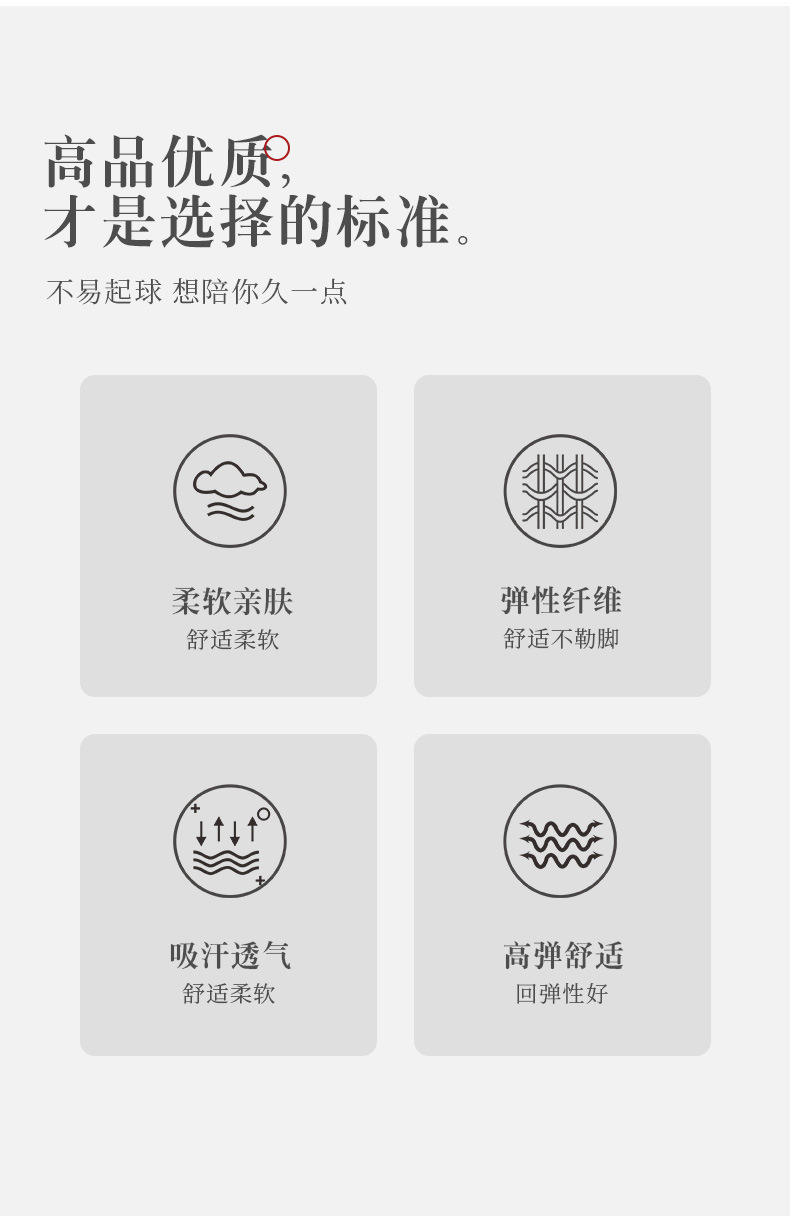 高品优质,
才是选择的标准。

不易起球 想陪你久一点

柔软亲肤
舒适柔软

弹性纤维
舒适不勒脚

吸汗透气
舒适柔软

高弹舒适
回弹性好