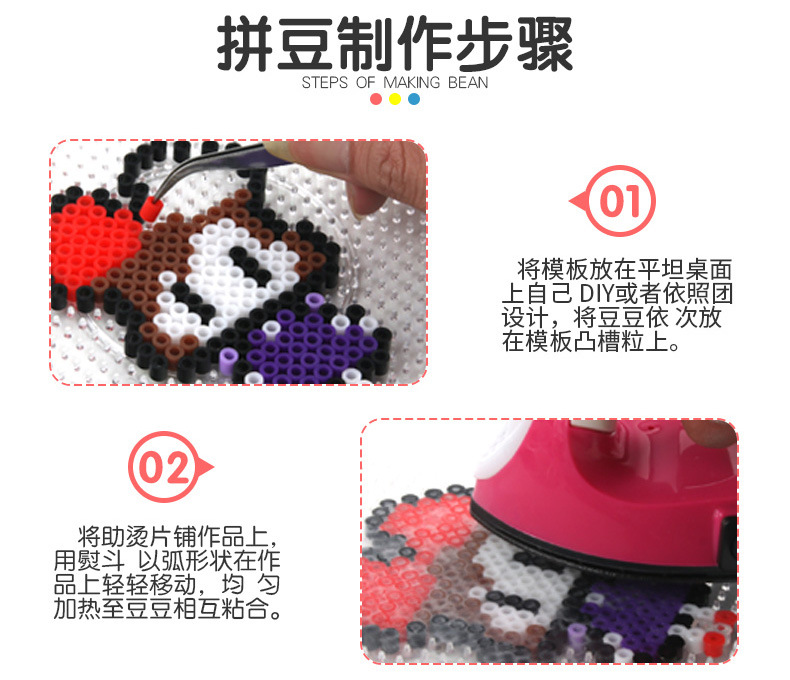 拼豆制作步骤
STEPS OF MAKING BEAN

01

将模板放在平坦桌面上自己 DIY或者依照团设计，将豆豆依 次放在模板凸槽粒上。

02

将助烫片铺作品上，用熨斗 以弧形状在作品上轻轻移动，均 匀加热至豆豆相互粘合。