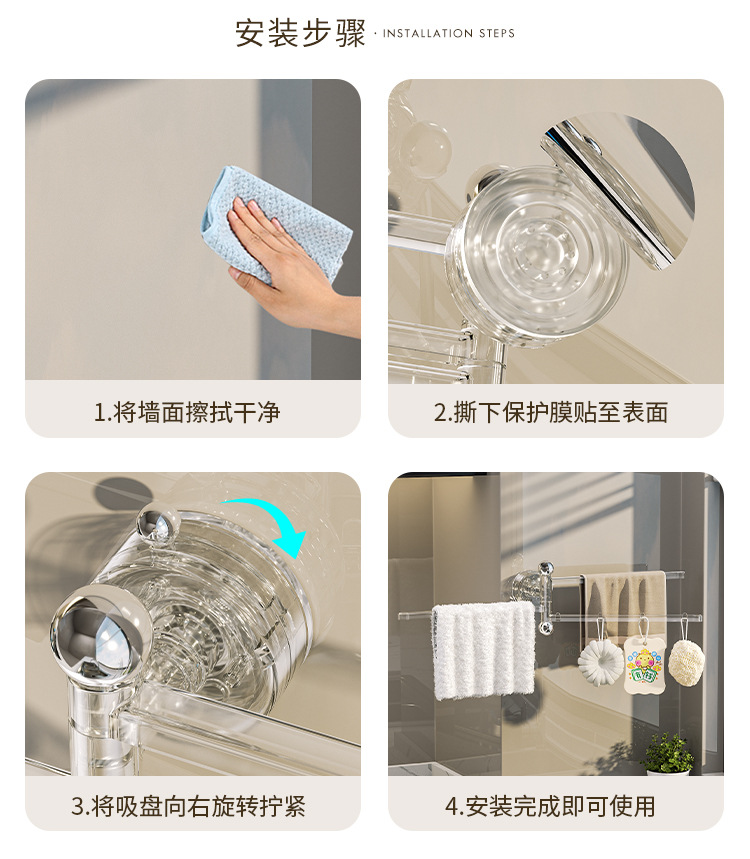 安装步骤 · INSTALLATION STEPS

1.将墙面擦拭干净

2.撕下保护膜贴至表面

3.将吸盘向右旋转拧紧

4.安装完成即可使用