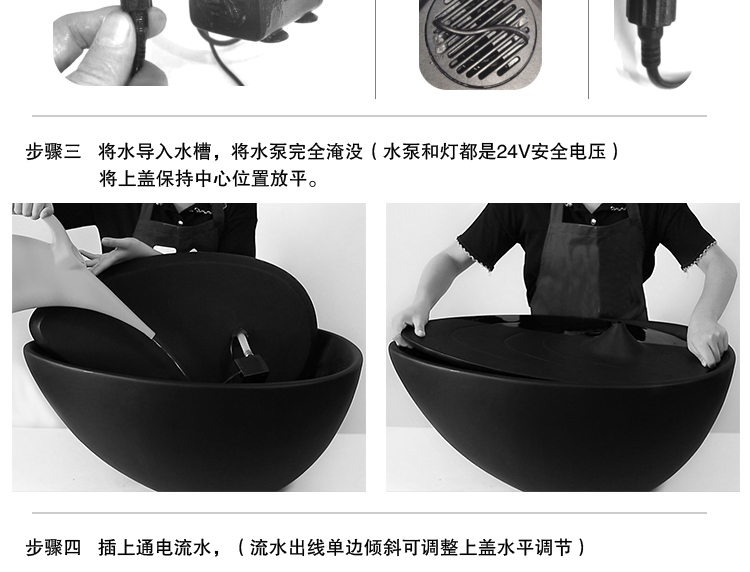 步骤三　将水导入水槽，将水泵完全淹没（水泵和灯都是24V安全电压）
将上盖保持中心位置放平。

步骤四　插上通电流水，（流水出线单边倾斜可调整上盖水平调节）