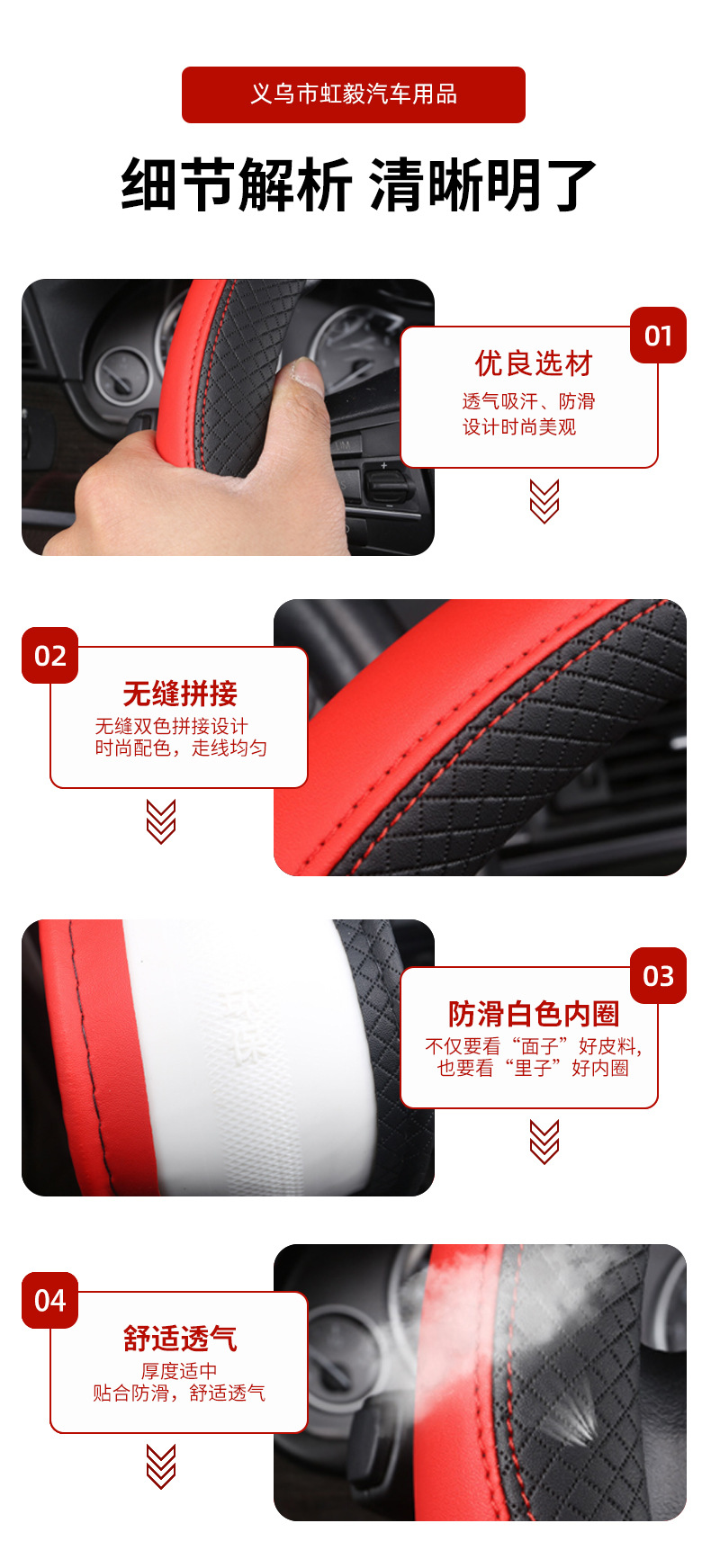 义乌市虹毅汽车用品

细节解析 清晰明了

01

优良选材

透气吸汗、防滑
设计时尚美观

02

无缝拼接

无缝双色拼接设计
时尚配色，走线均匀

03

防滑白色内圈

不仅要看“面子”好皮料，
也要看“里子”好内圈

04

舒适透气

厚度适中
贴合防滑，舒适透气