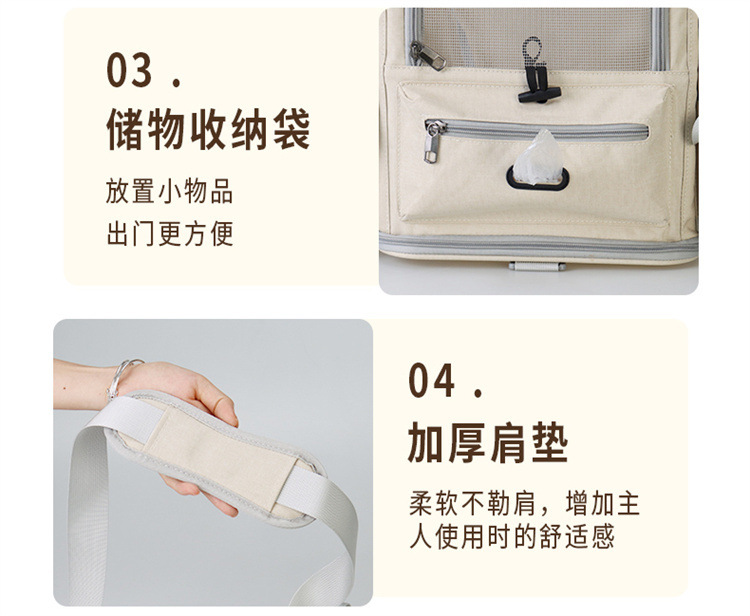 03 .
储物收纳袋

放置小物品
出门更方便

04 .
加厚肩垫

柔软不勒肩，增加主人使用时的舒适感