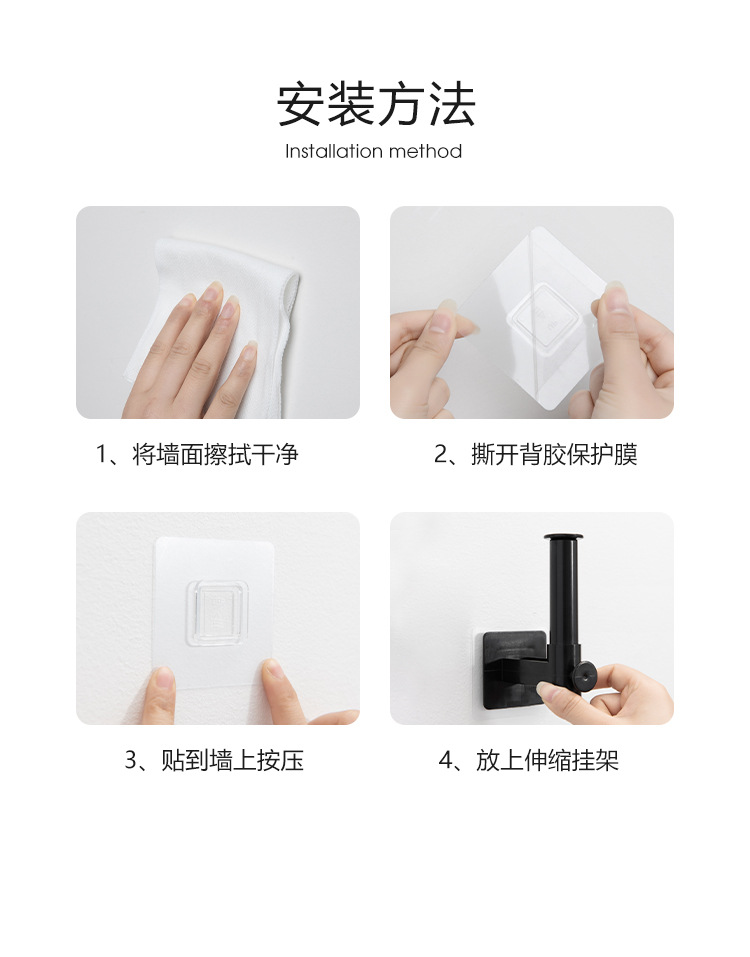 安装方法
Installation method

1、将墙面擦拭干净

2、撕开背胶保护膜

3、贴到墙上按压

4、放上伸缩挂架