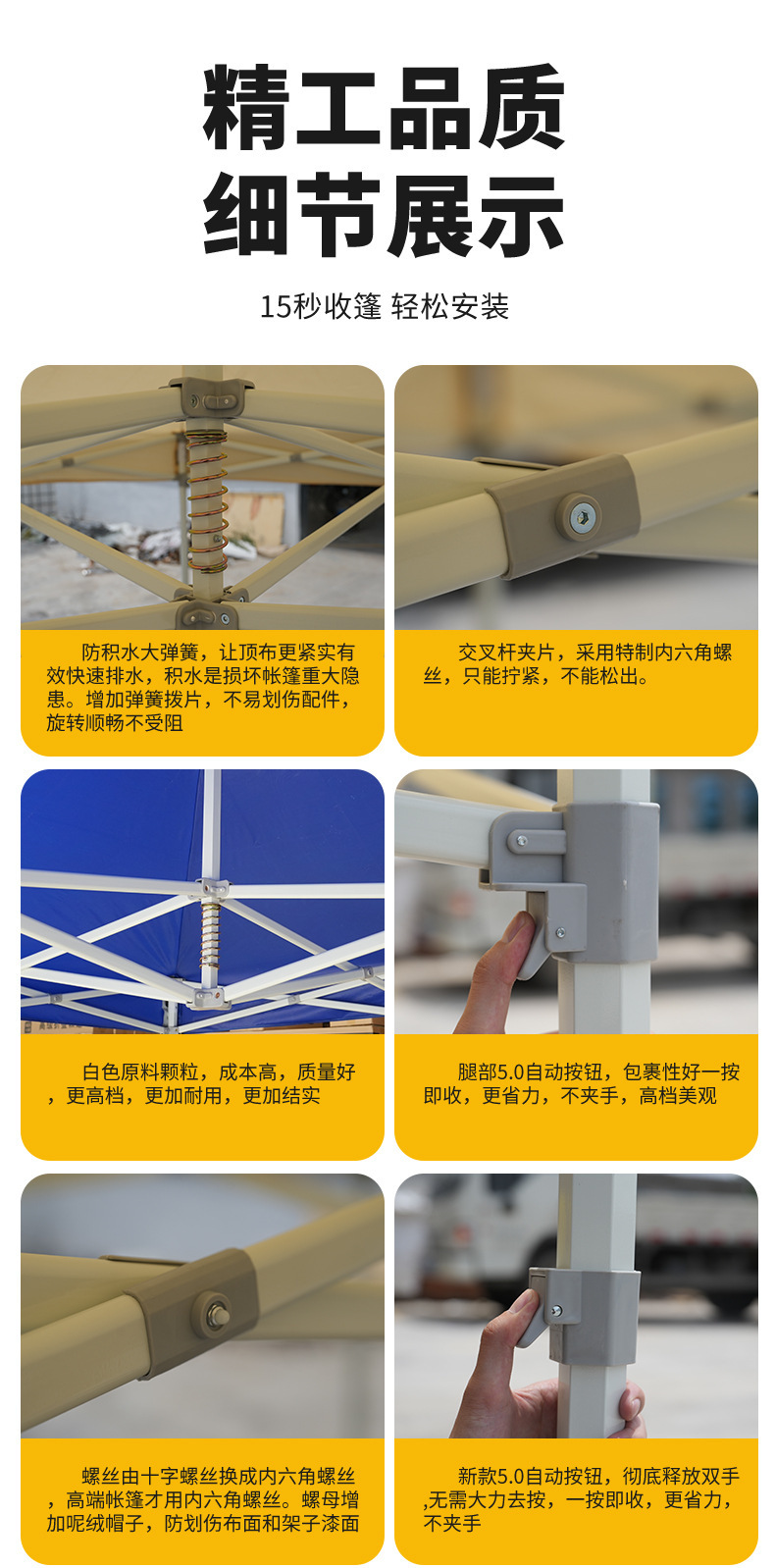 精工品质
细节展示

15秒收篷 轻松安装

防积水大弹簧，让顶布更紧实有效快速排水，积水是损坏帐篷重大隐患。增加弹簧拨片，不易划伤配件，旋转顺畅不受阻

交叉杆夹片，采用特制内六角螺丝，只能拧紧，不能松出。

白色原料颗粒，成本高，质量好，更高档，更加耐用，更加结实

腿部5.0自动按钮，包裹性好一按即收，更省力，不夹手，高档美观

螺丝由十字螺丝换成内六角螺丝，高端帐篷才用内六角螺丝。螺母增加呢绒帽子，防划伤布面和架子漆面

新款5.0自动按钮，彻底释放双手,无需大力去按，一按即收，更省力，不夹手