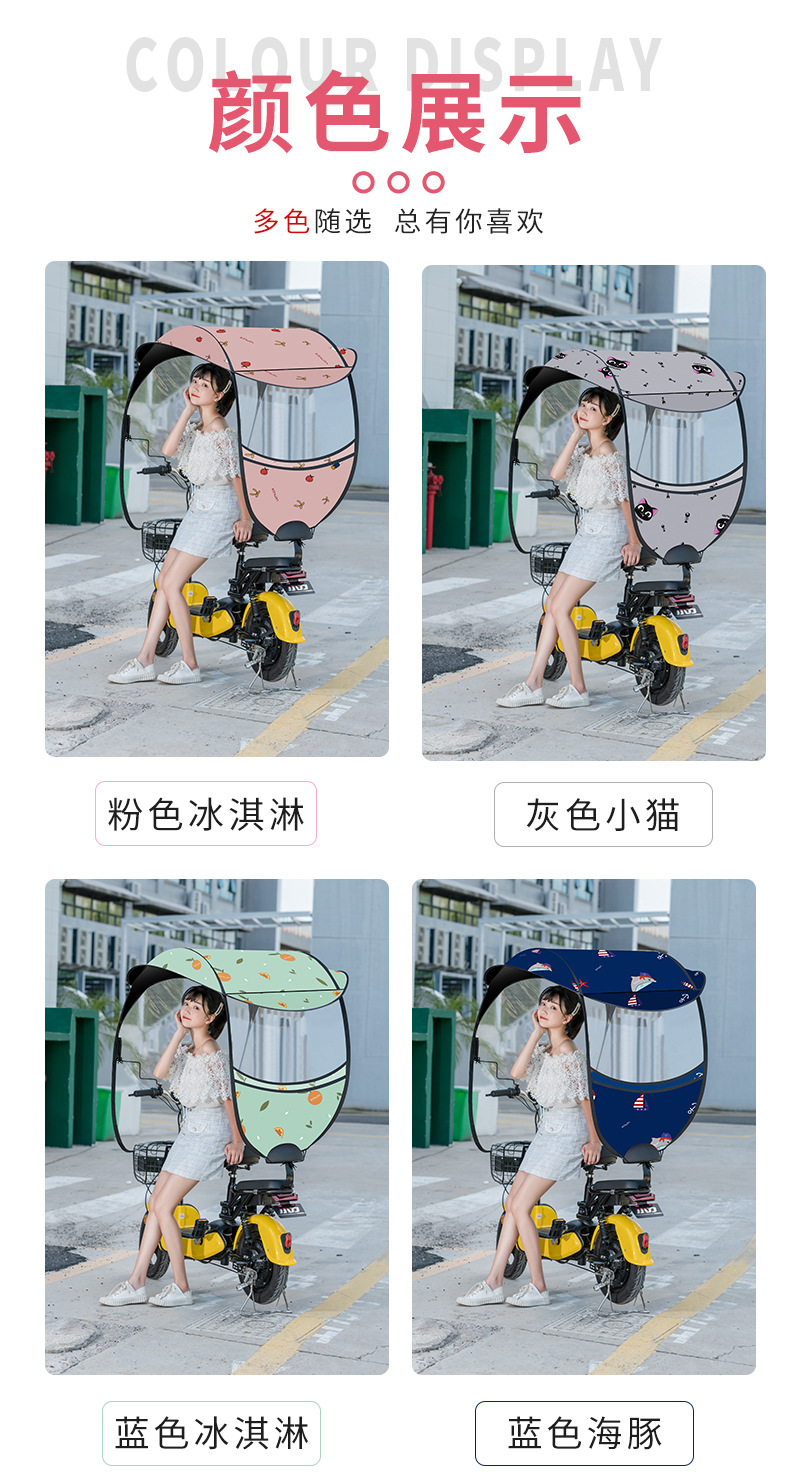 COLOUR DISPLAY
颜色展示

多色随选 总有你喜欢

粉色冰淇淋

灰色小猫

蓝色冰淇淋

蓝色海豚