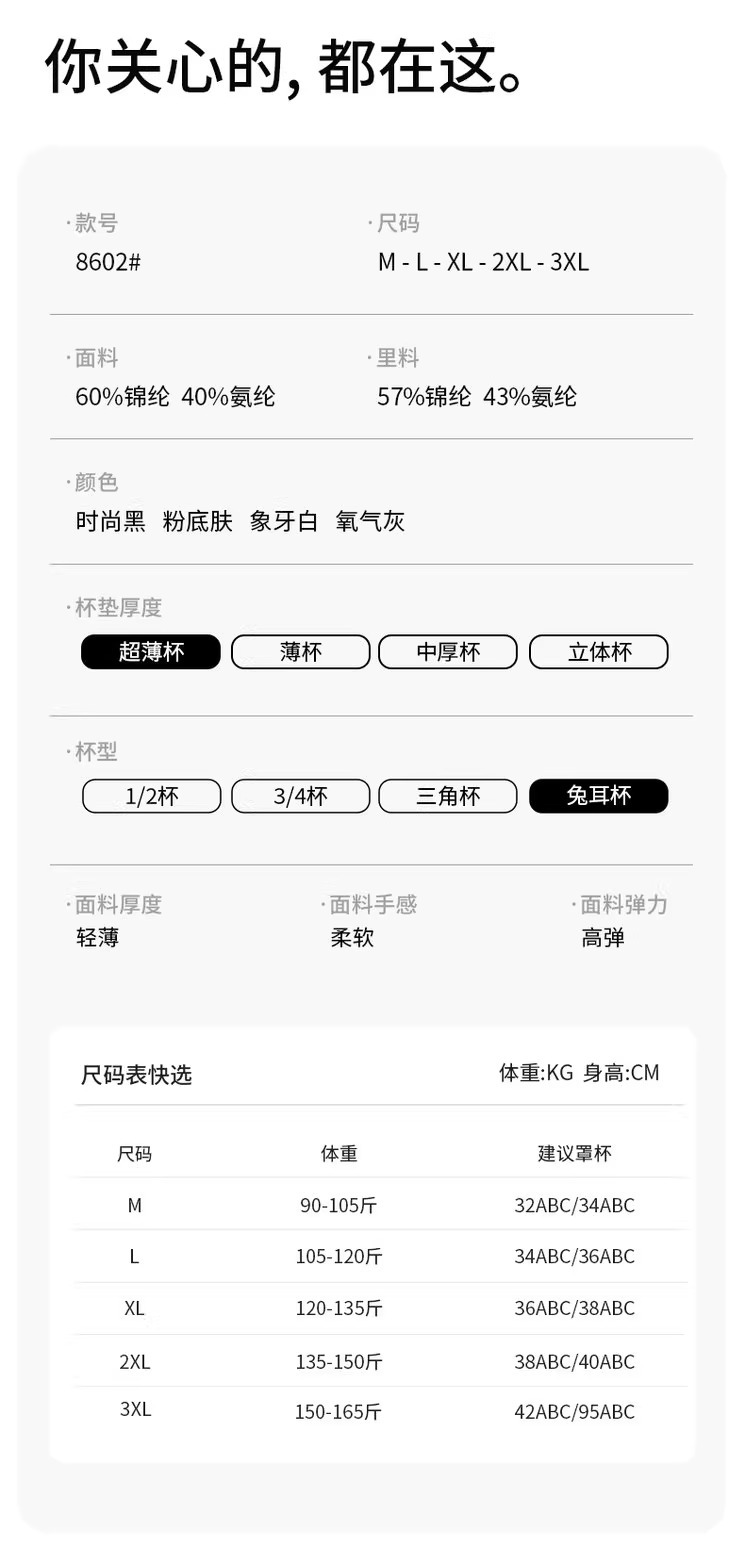 你关心的, 都在这。

·款号
8602#

·尺码
M - L - XL - 2XL - 3XL

·面料
60%锦纶 40%氨纶

·里料
57%锦纶 43%氨纶

·颜色
时尚黑 粉底肤 象牙白 氧气灰

·杯垫厚度
超薄杯 薄杯 中厚杯 立体杯

·杯型
1/2杯 3/4杯 三角杯 兔耳杯

·面料厚度
轻薄

·面料手感
柔软

·面料弹力
高弹

尺码表快选

体重:KG 身高:CM

| 尺码 | 体重 | 建议罩杯 |
|---|---|---|
| M | 90-105斤 | 32ABC/34ABC |
| L | 105-120斤 | 34ABC/36ABC |
| XL | 120-135斤 | 36ABC/38ABC |
| 2XL | 135-150斤 | 38ABC/40ABC |
| 3XL | 150-165斤 | 42ABC/95ABC |