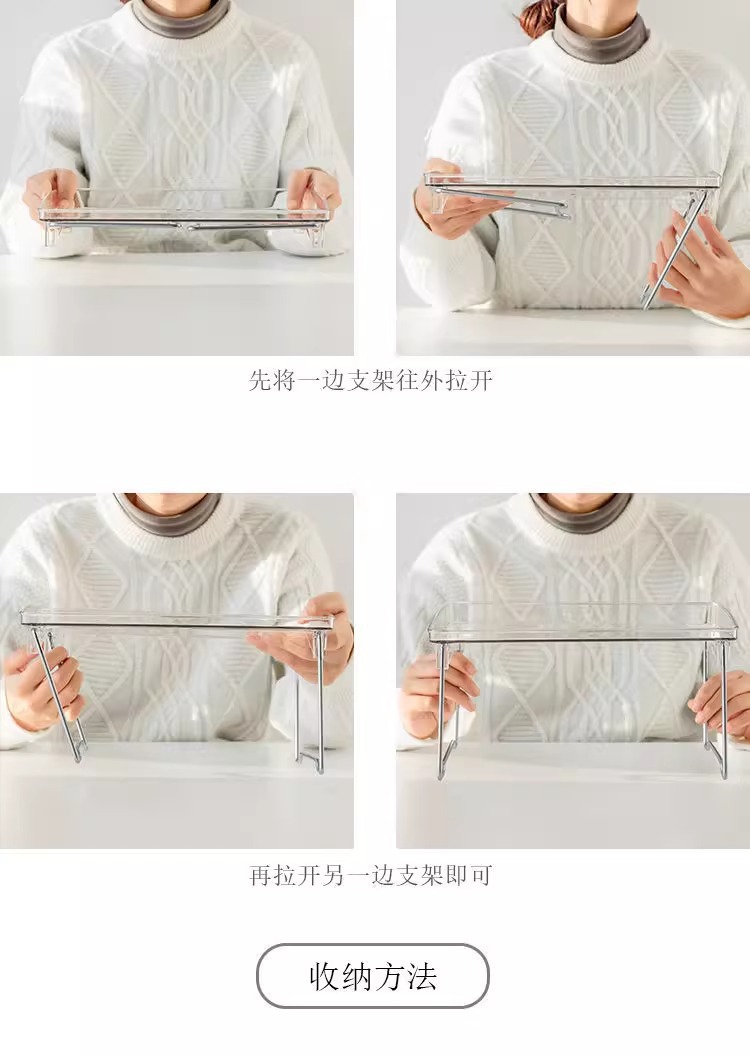 先将一边支架往外拉开

再拉开另一边支架即可

收纳方法