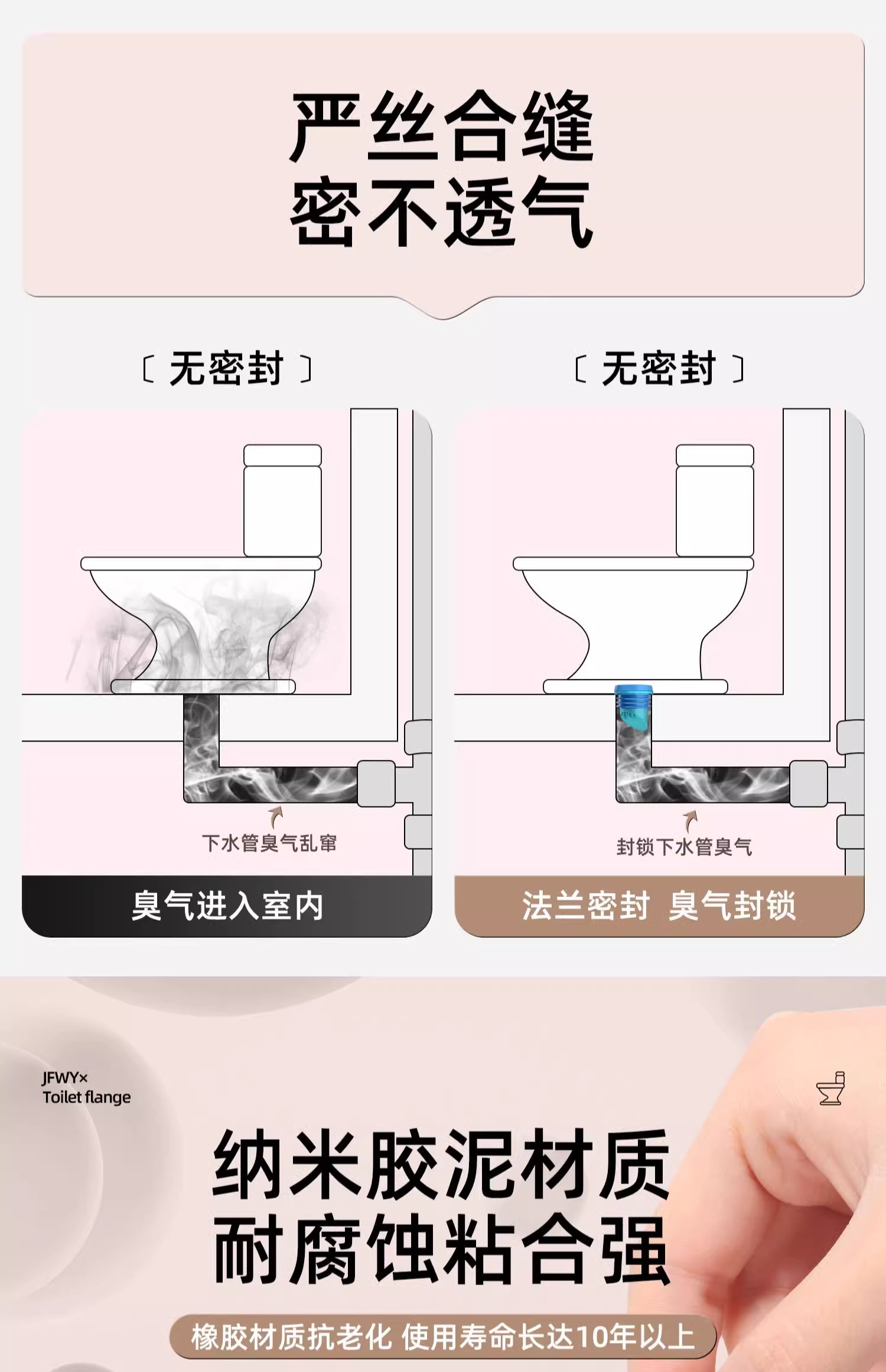 严丝合缝
密不透气

〔 无密封 〕

下水管臭气乱窜

臭气进入室内

〔 无密封 〕

封锁下水管臭气

法兰密封 臭气封锁

JFWY×
Toilet flange

纳米胶泥材质
耐腐蚀粘合强

橡胶材质抗老化 使用寿命长达10年以上