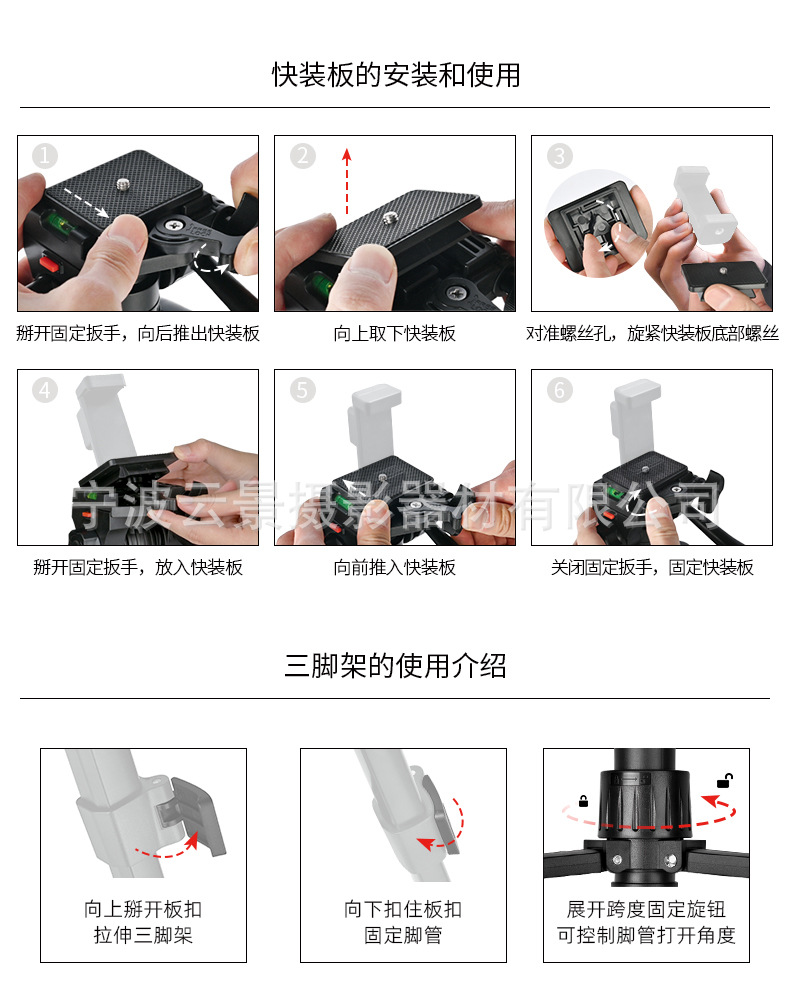 快装板的安装和使用

1
掰开固定扳手，向后推出快装板

2
向上取下快装板

3
对准螺丝孔，旋紧快装板底部螺丝

4
掰开固定扳手，放入快装板

5
向前推入快装板

6
关闭固定扳手，固定快装板

宁波云景摄影器材有限公司

三脚架的使用介绍

向上掰开板扣
拉伸三脚架

向下扣住板扣
固定脚管

展开跨度固定旋钮
可控制脚管打开角度