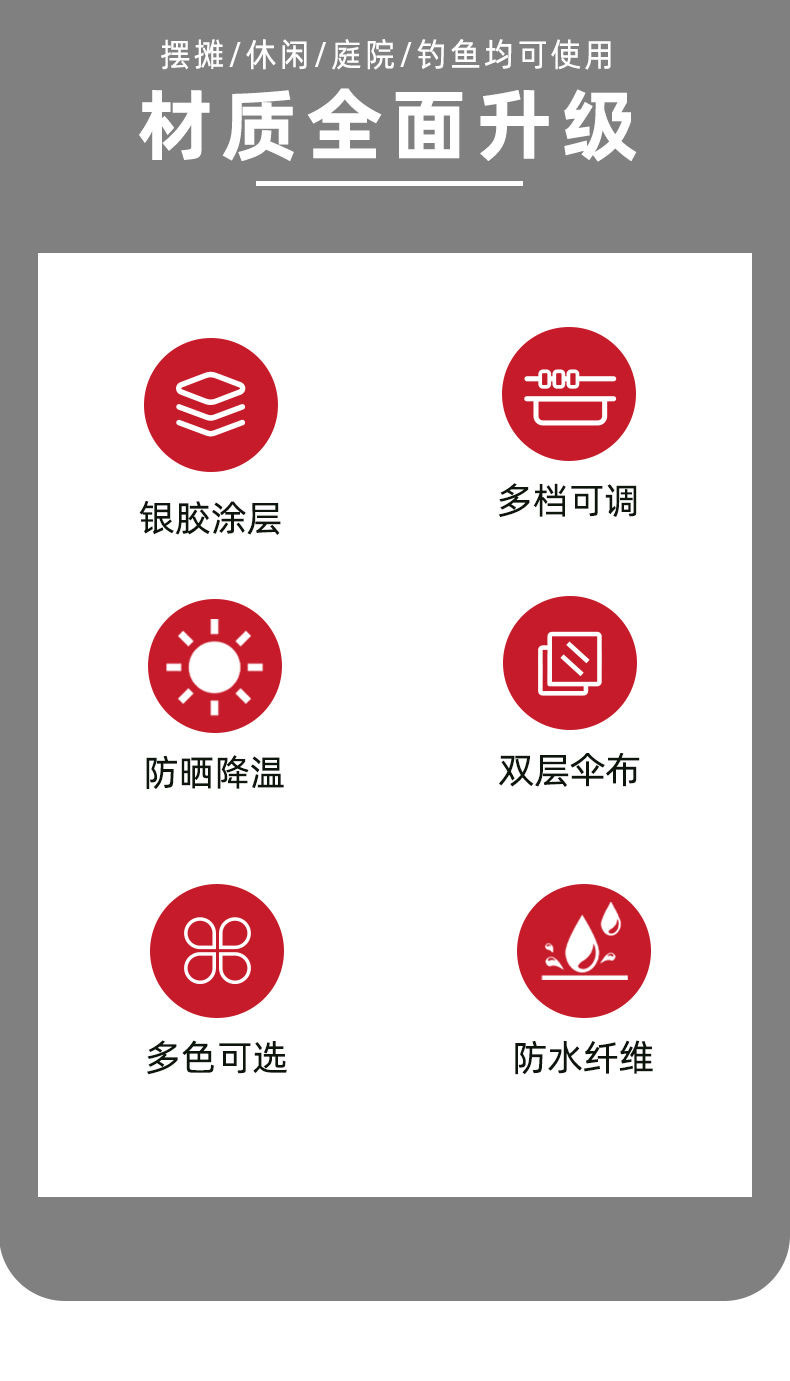 摆摊/休闲/庭院/钓鱼均可使用

材质全面升级

银胶涂层

多档可调

防晒降温

双层伞布

多色可选

防水纤维