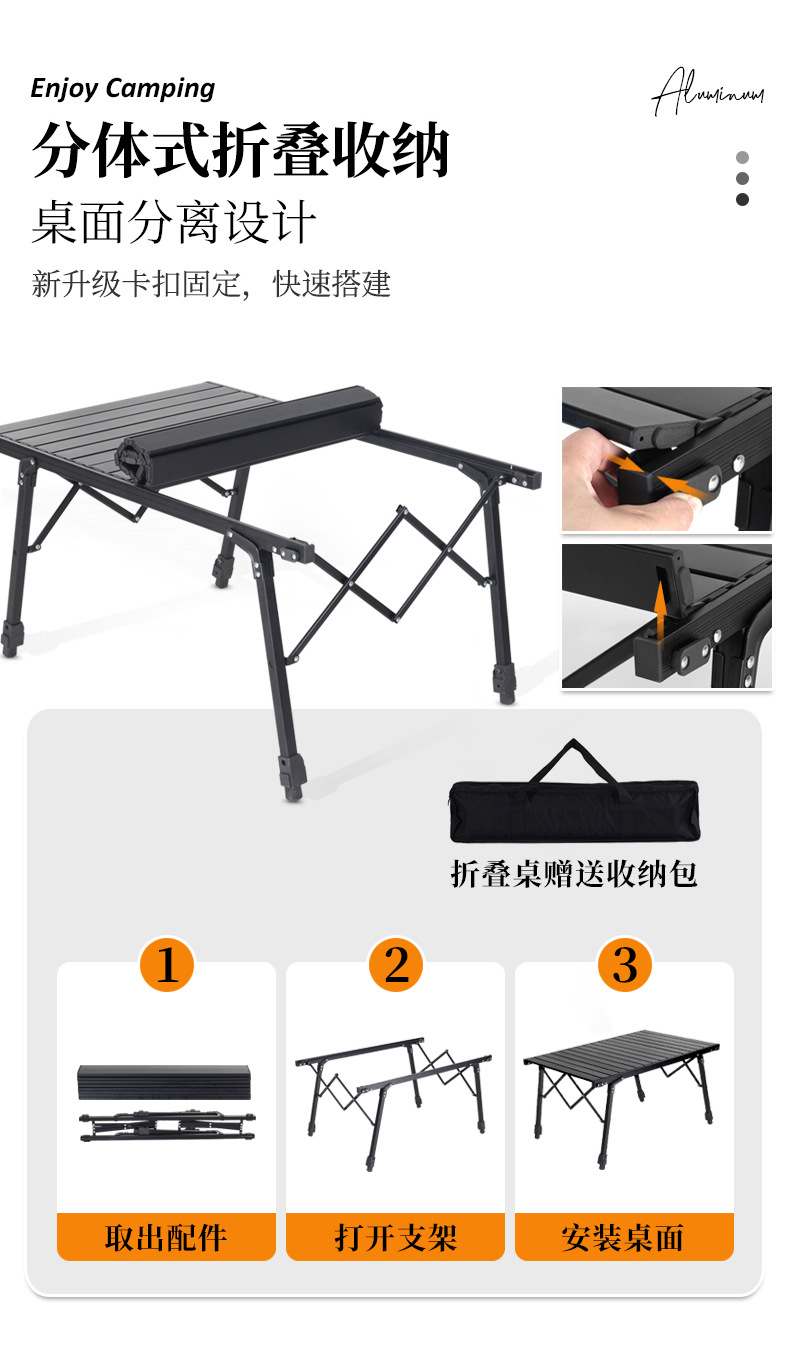 Enjoy Camping

Aluminum

分体式折叠收纳

桌面分离设计

新升级卡扣固定，快速搭建

折叠桌赠送收纳包

1

取出配件

2

打开支架

3

安装桌面